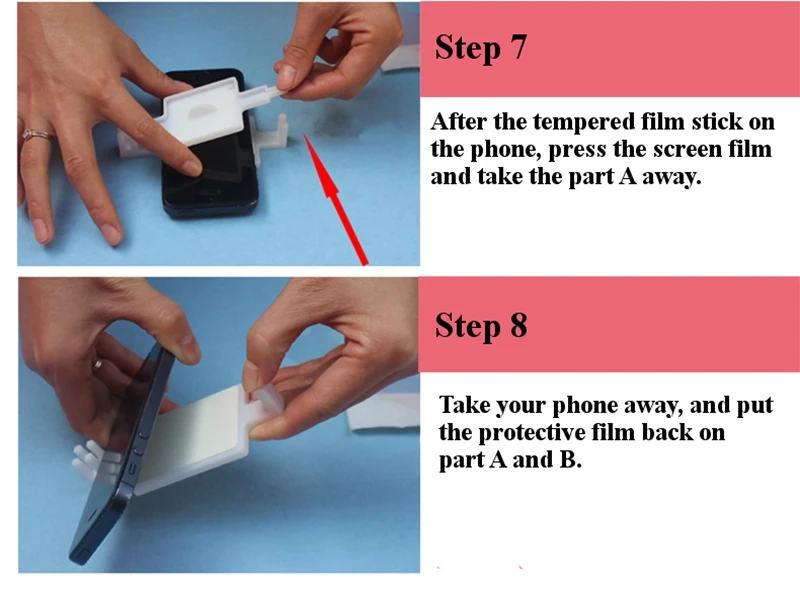 Step 7

After the tempered film stick on the phone, press the screen film and take the part A away.

Step 8

Take your phone away, and put the protective film back on part A and B.