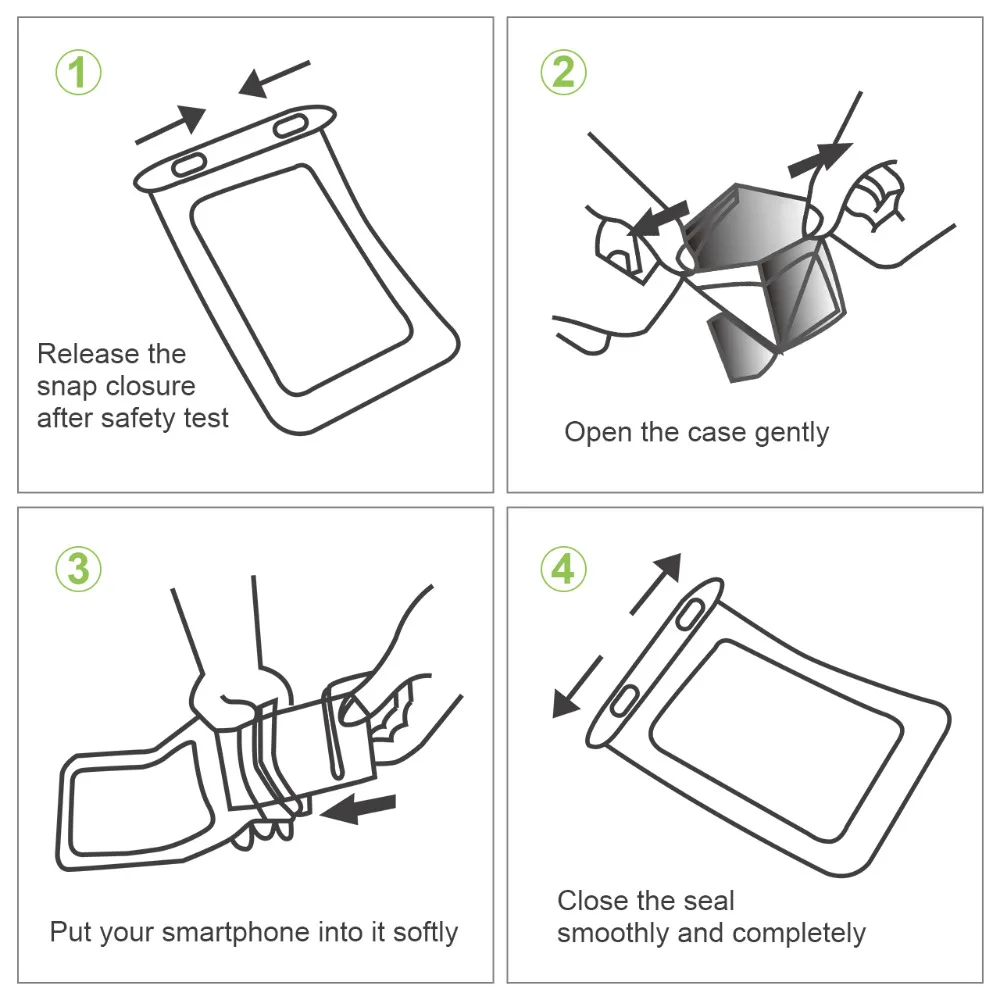 1

Release the snap closure after safety test

2

Open the case gently

3

Put your smartphone into it softly

4

Close the seal smoothly and completely