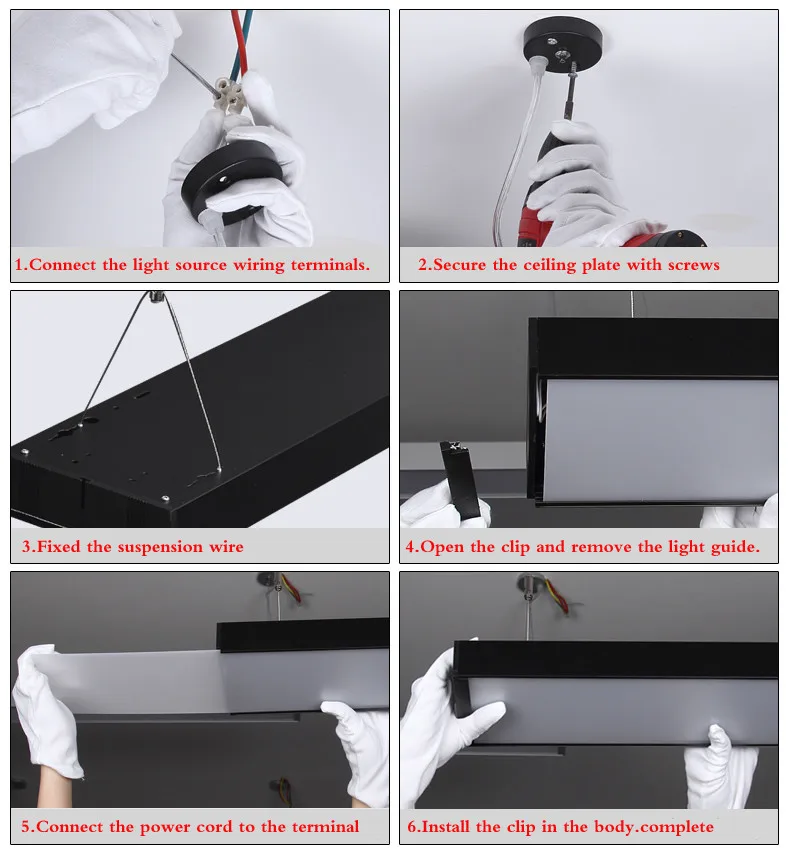 1.Connect the light source wiring terminals.

2.Secure the ceiling plate with screws

3.Fixed the suspension wire

4.Open the clip and remove the light guide.

5.Connect the power cord to the terminal

6.Install the clip in the body.complete