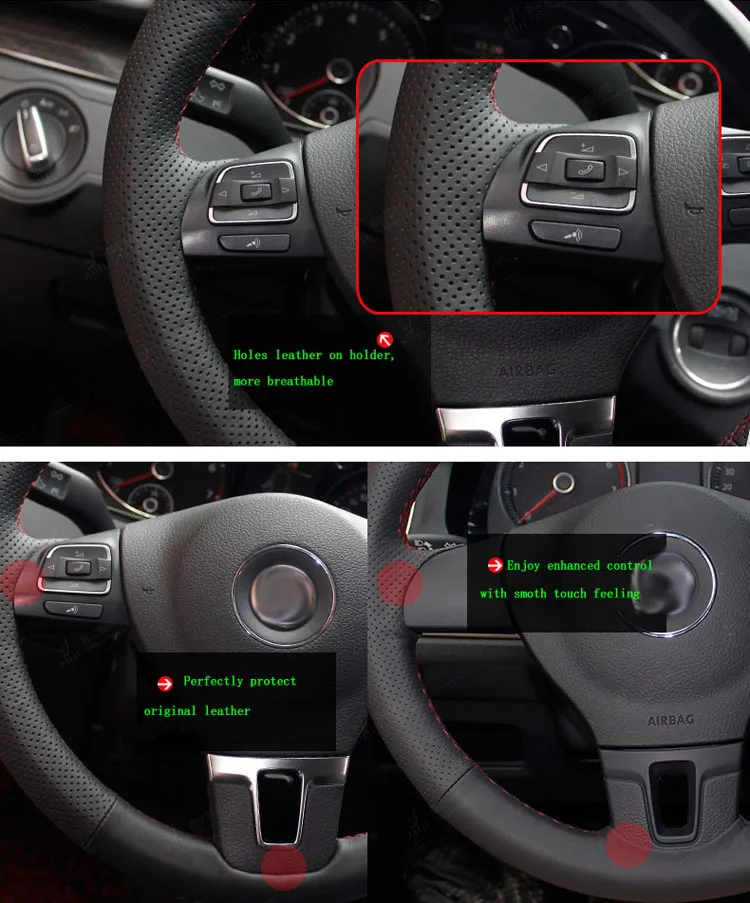 Holes leather on holder, more breathable

AIRBAG

Perfectly protect original leather

Enjoy enhanced control with smoth touch feeling

AIRBAG