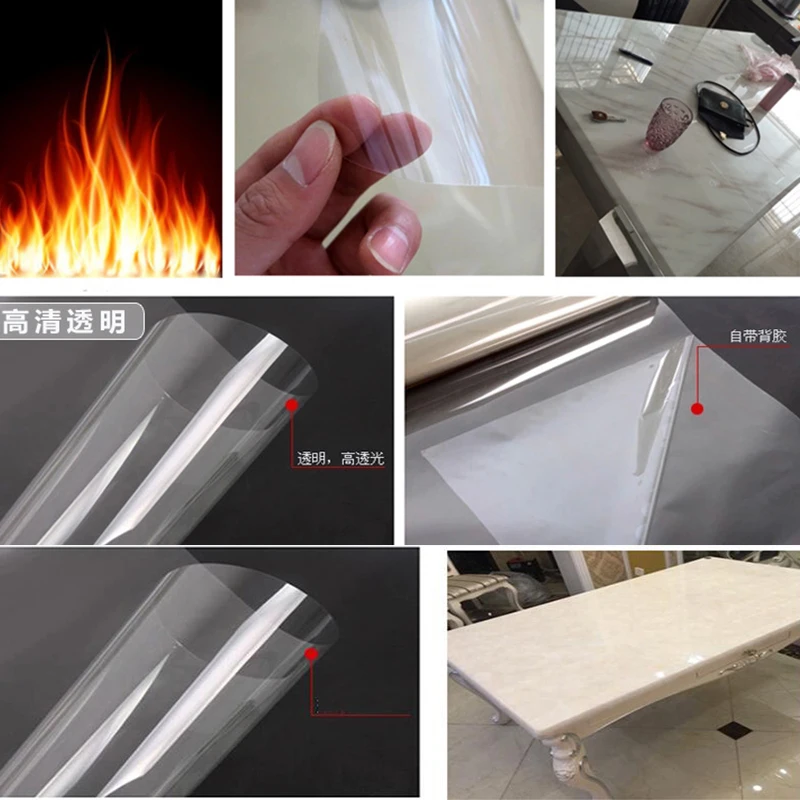 高清透明

透明，高透光

自带背胶