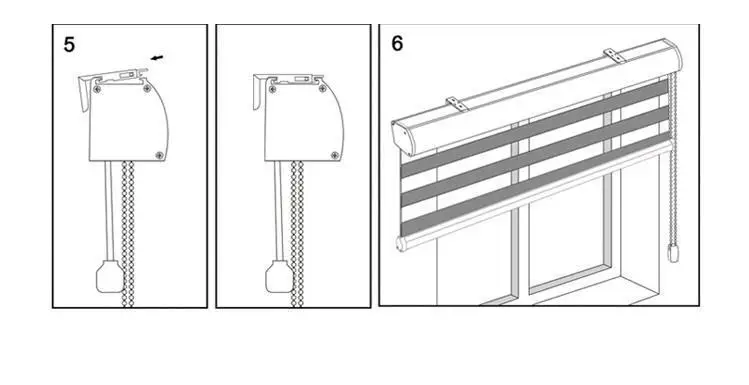 5

6