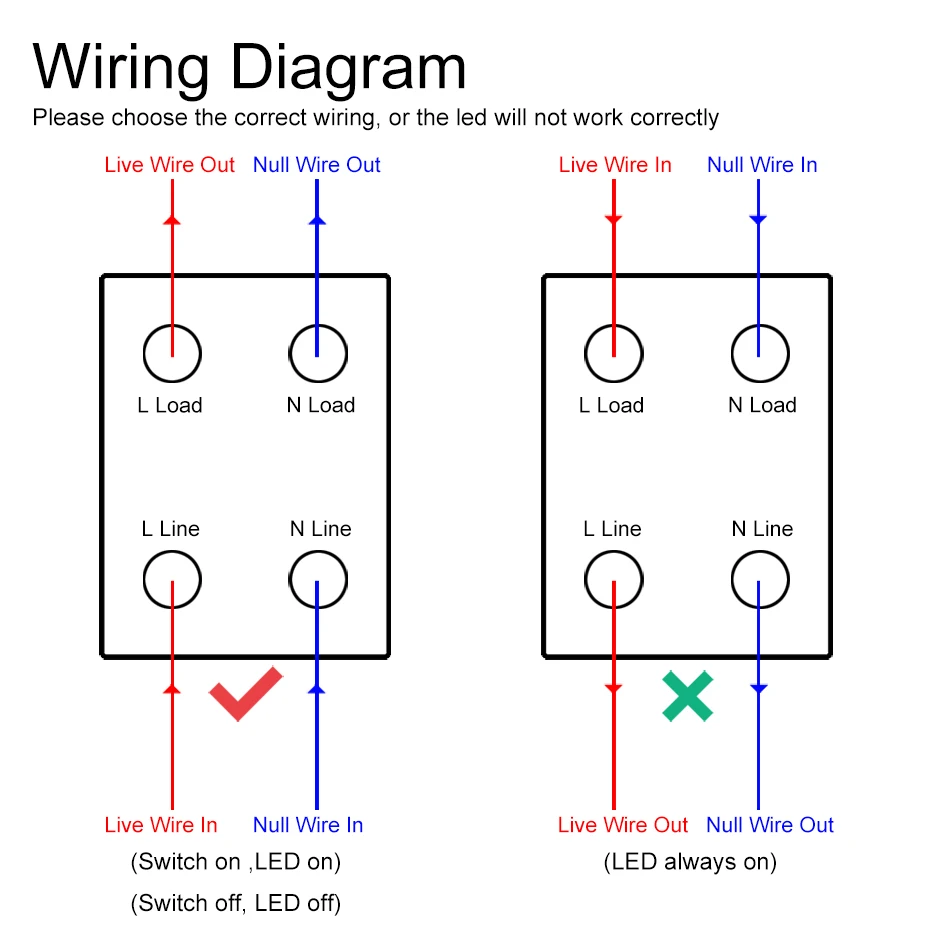 Wiring Diagram
Please choose the correct wiring, or the led will not work correctly

Live Wire Out Null Wire Out

L Load N Load

L Line N Line

Live Wire In Null Wire In
(Switch on ,LED on)
(Switch off, LED off)

Live Wire In Null Wire In

L Load N Load

L Line N Line

Live Wire Out Null Wire Out
(LED always on)