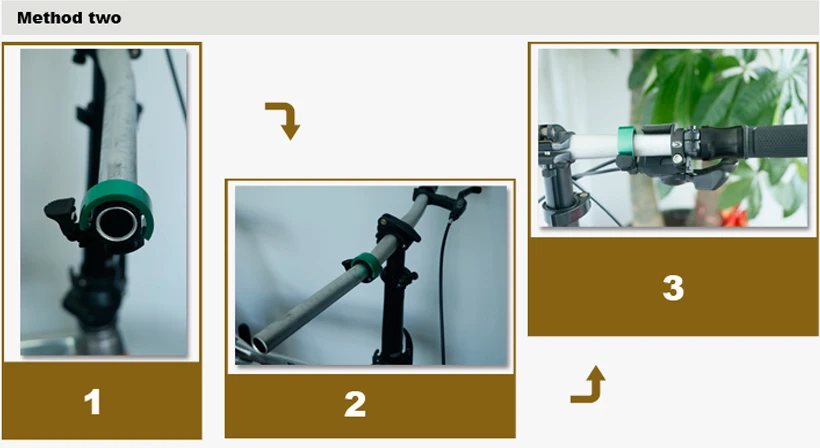 Method two

1

2

3