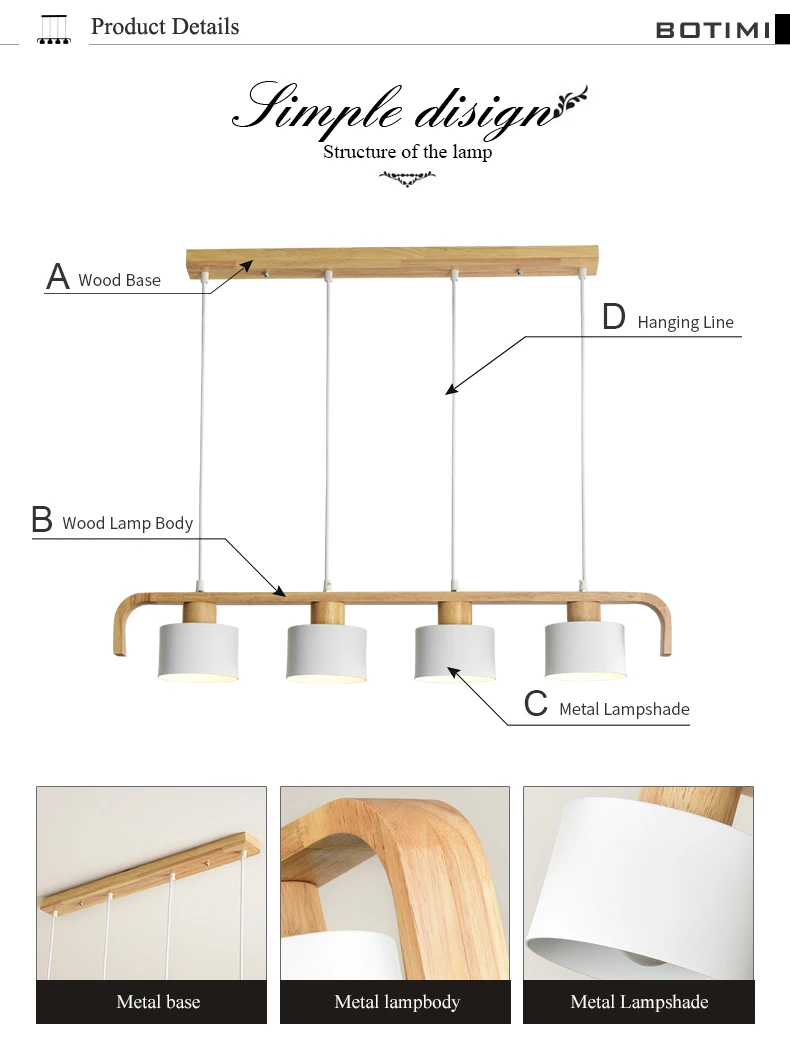 Product Details

BOTIMI

Simple disign

Structure of the lamp

A Wood Base

D Hanging Line

B Wood Lamp Body

C Metal Lampshade

Metal base

Metal lampbody

Metal Lampshade