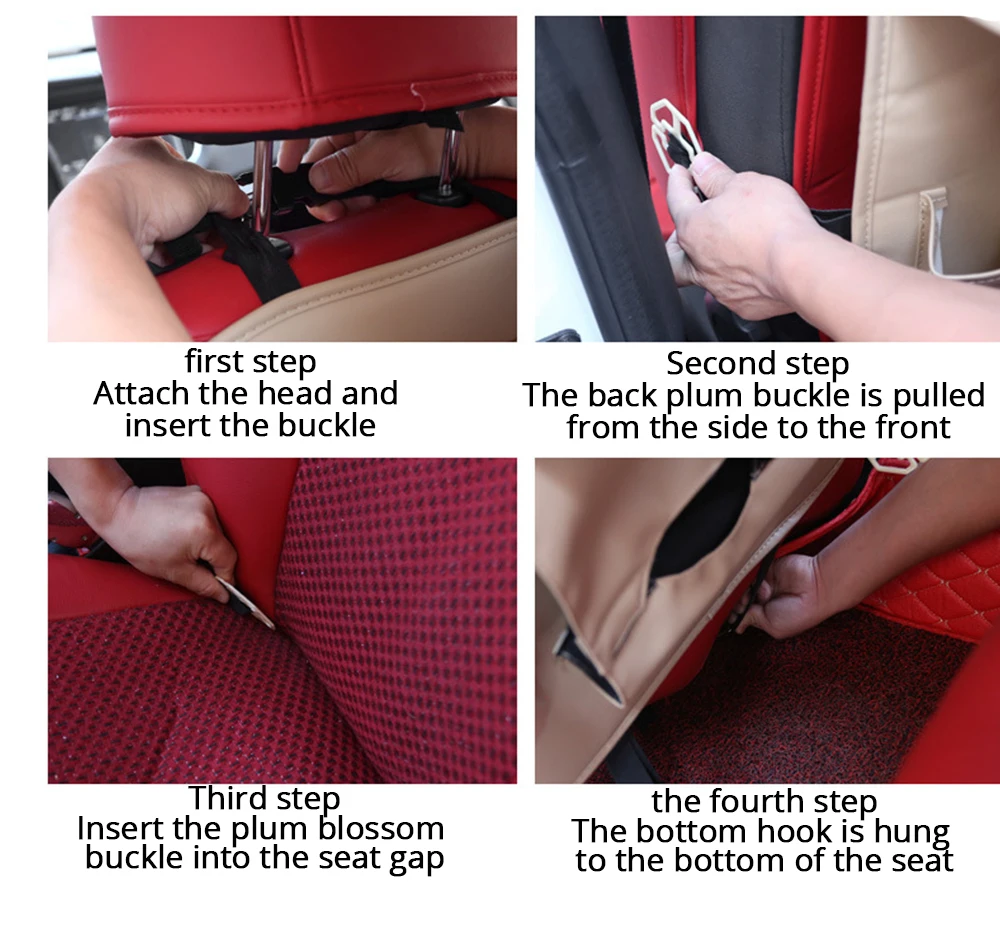 first step
Attach the head and insert the buckle

Second step
The back plum buckle is pulled from the side to the front

Third step
Insert the plum blossom buckle into the seat gap

the fourth step
The bottom hook is hung to the bottom of the seat