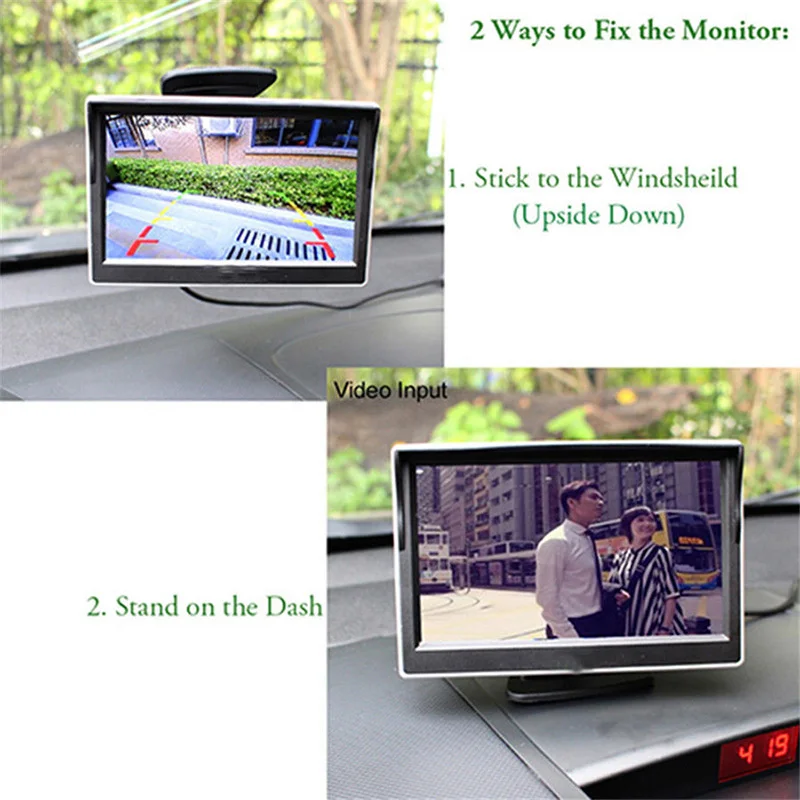 2 Ways to Fix the Monitor:

1. Stick to the Windsheild (Upside Down)

Video Input

2. Stand on the Dash

4 19