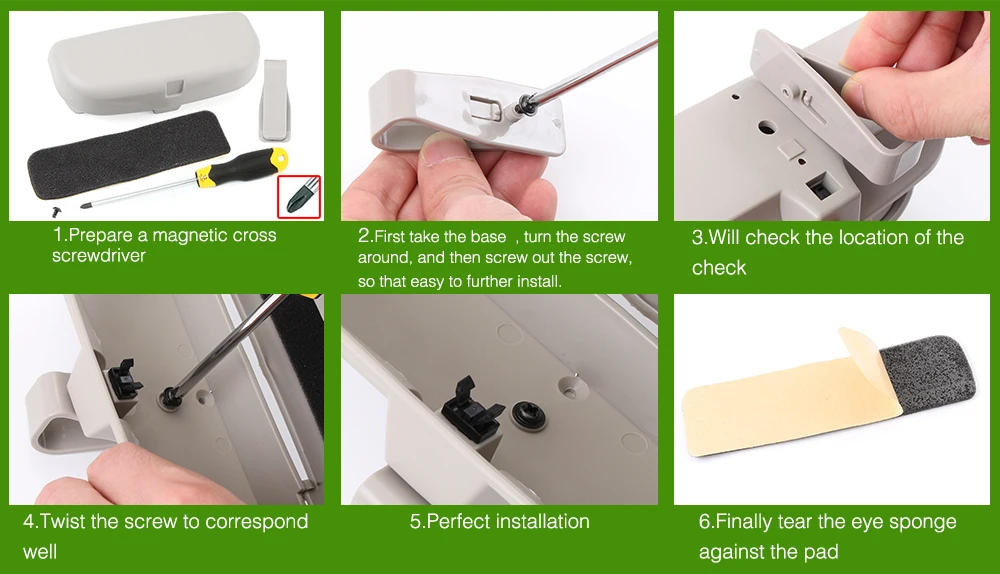 1.Prepare a magnetic cross screwdriver

2.First take the base , turn the screw around, and then screw out the screw, so that easy to further install.

3.Will check the location of the check

4.Twist the screw to correspond well

5.Perfect installation

6.Finally tear the eye sponge against the pad