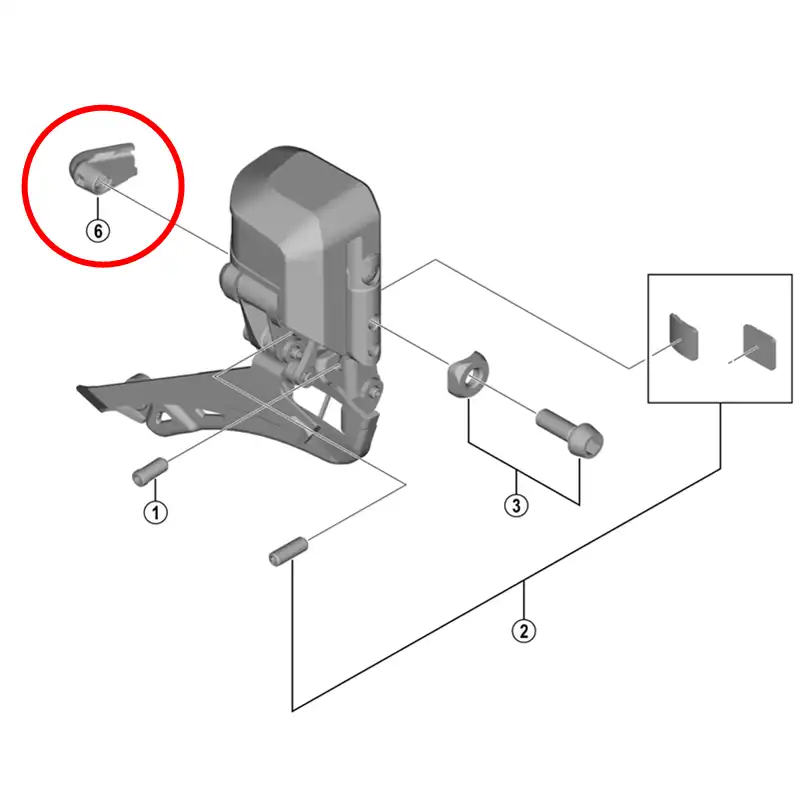 6
1
3
2