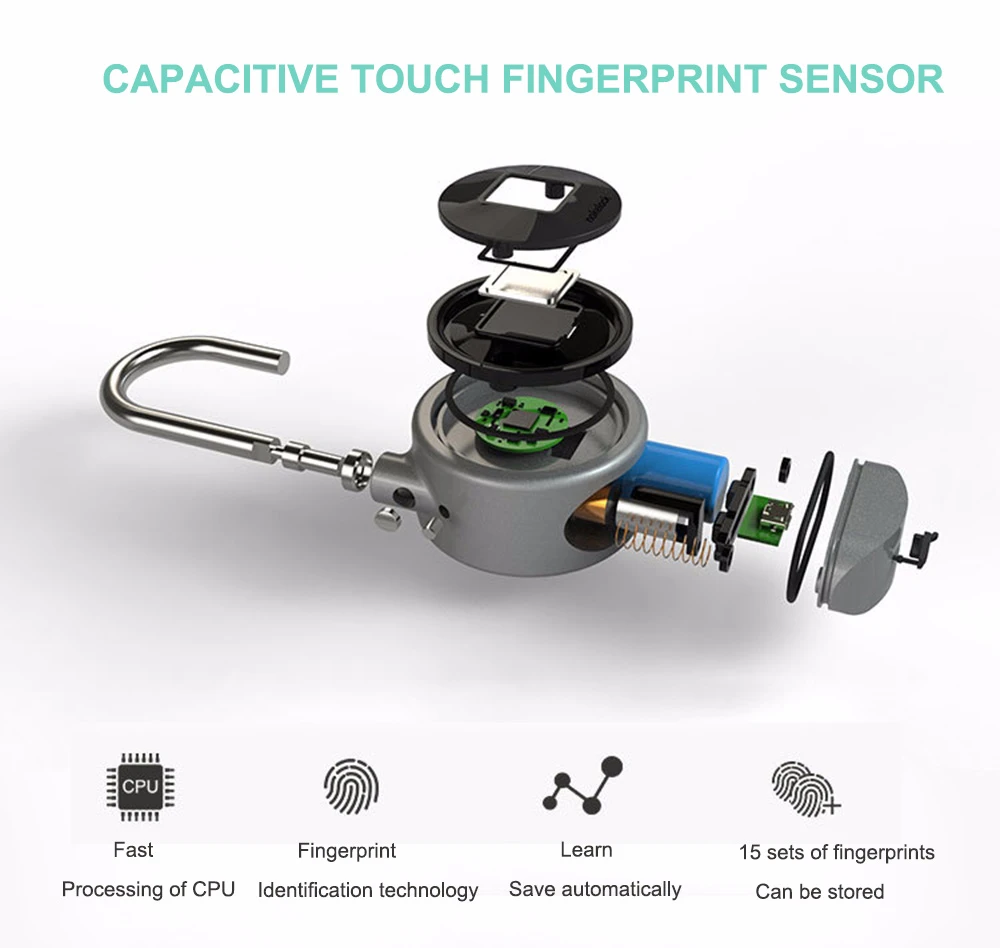 CAPACITIVE TOUCH FINGERPRINT SENSOR

CPU

Fast
Processing of CPU

Fingerprint
Identification technology

Learn
Save automatically

15 sets of fingerprints
Can be stored