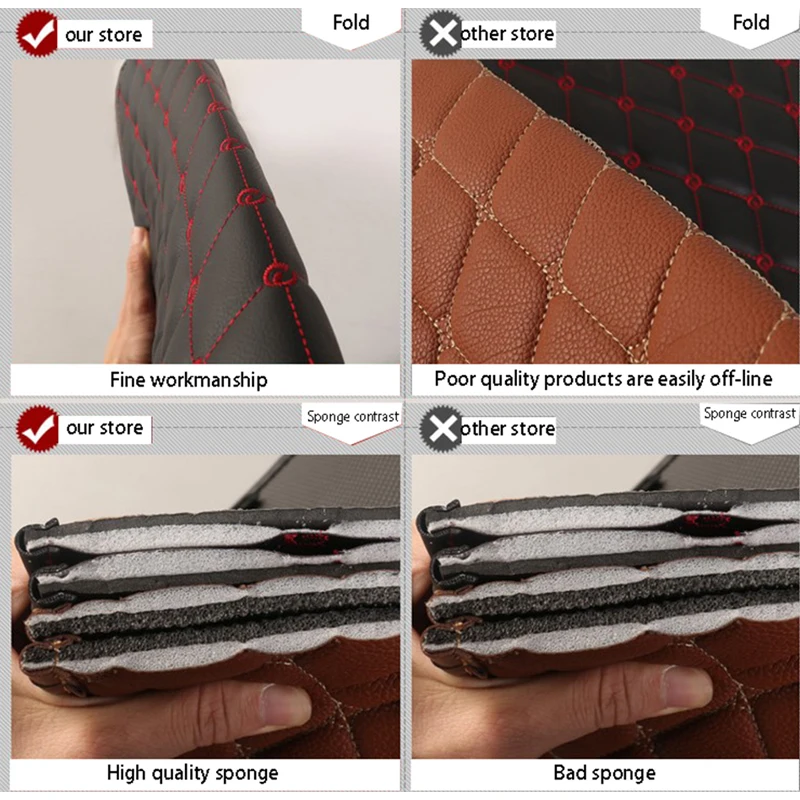 our store

Fold

Fine workmanship

other store

Fold

Poor quality products are easily off-line

our store

Sponge contrast

High quality sponge

other store

Sponge contrast

Bad sponge