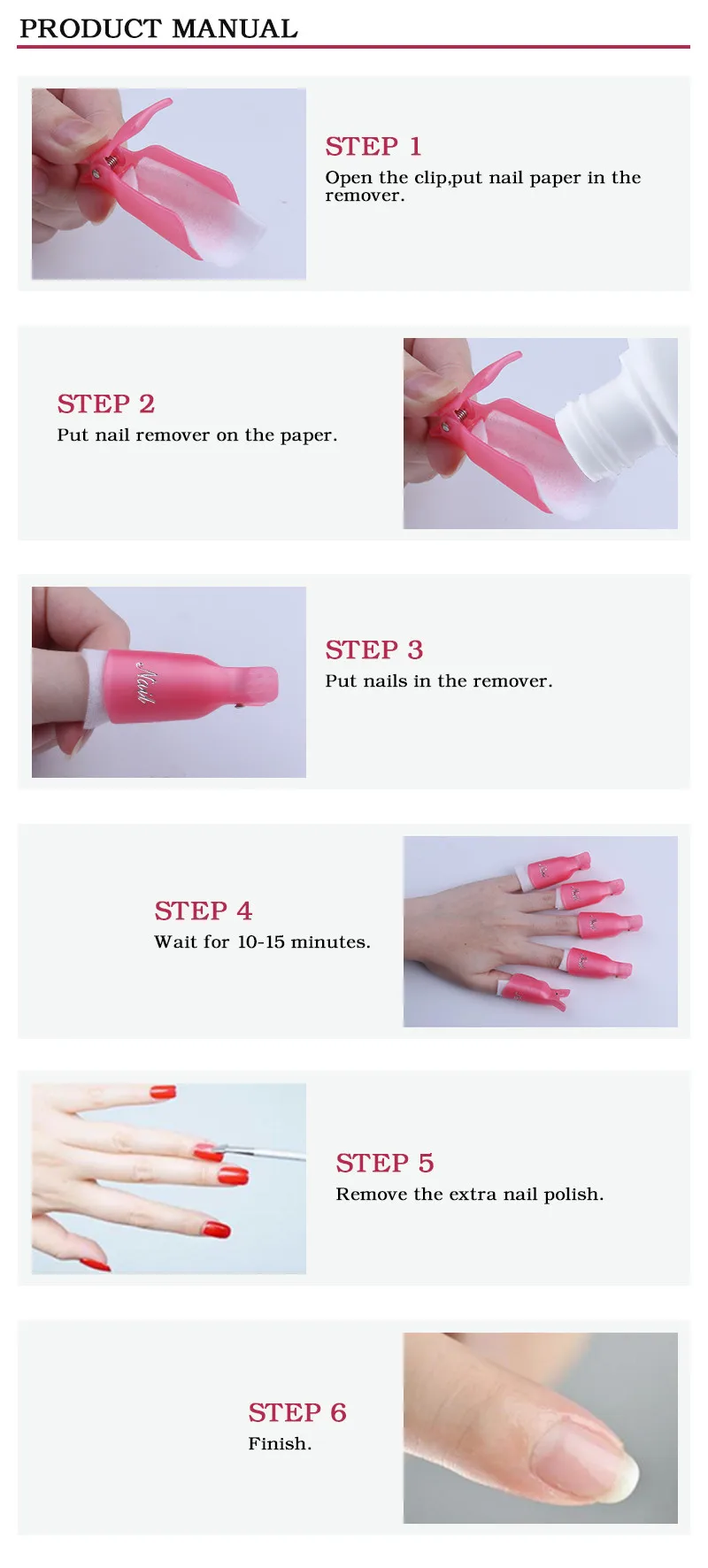 PRODUCT MANUAL

STEP 1
Open the clip,put nail paper in the remover.

STEP 2
Put nail remover on the paper.

Nail

STEP 3
Put nails in the remover.

STEP 4
Wait for 10-15 minutes.

STEP 5
Remove the extra nail polish.

STEP 6
Finish.