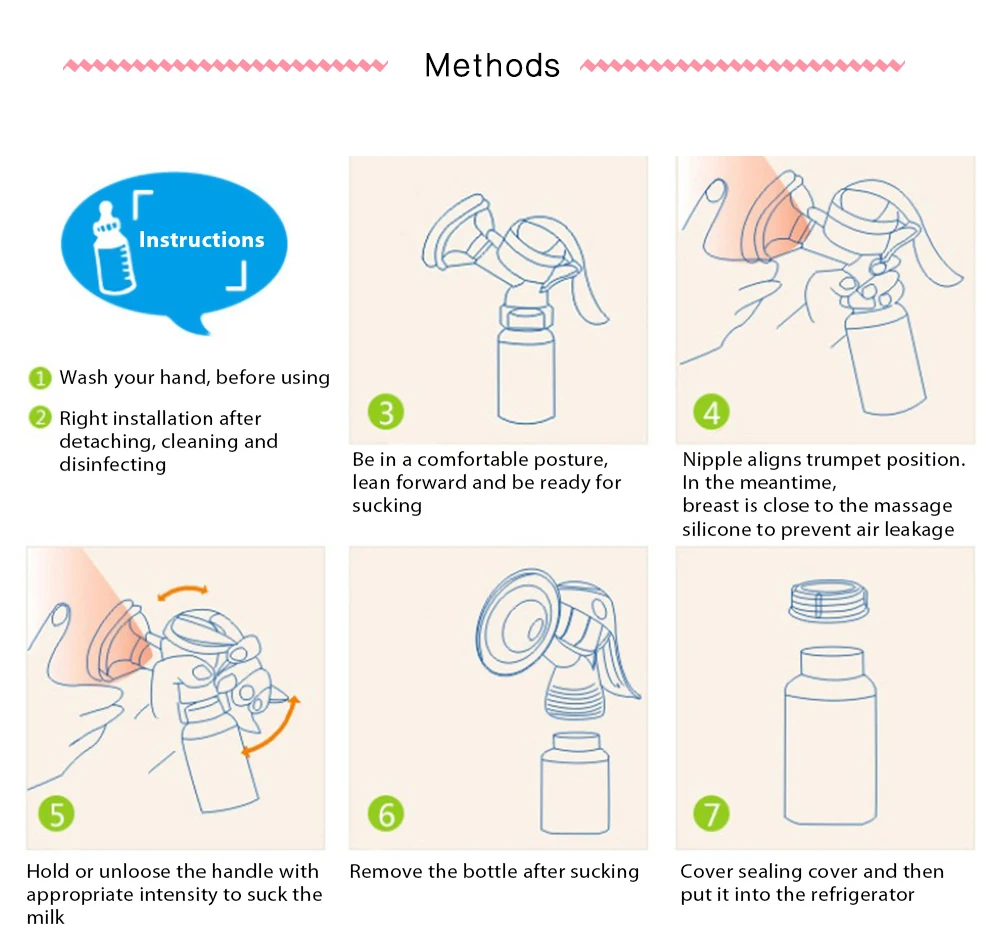 Methods

Instructions

1 Wash your hand, before using

2 Right installation after detaching, cleaning and disinfecting

3

Be in a comfortable posture, lean forward and be ready for sucking

4

Nipple aligns trumpet position. In the meantime, breast is close to the massage silicone to prevent air leakage

5

Hold or unloose the handle with appropriate intensity to suck the milk

6

Remove the bottle after sucking

7

Cover sealing cover and then put it into the refrigerator