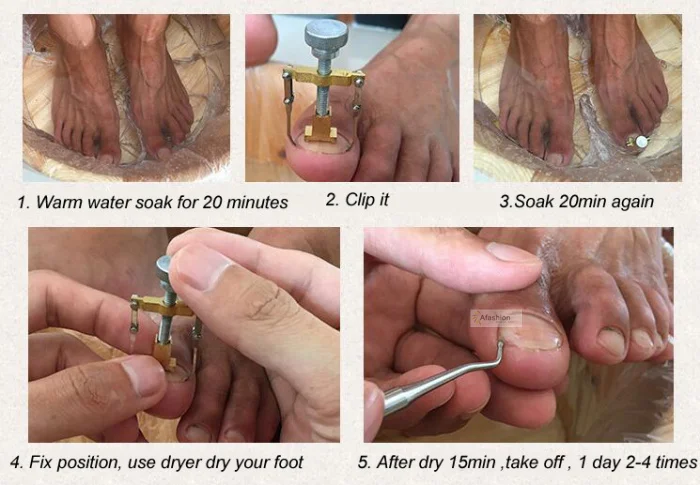 1. Warm water soak for 20 minutes

2. Clip it

3.Soak 20min again

Afashion

4. Fix position, use dryer dry your foot

5. After dry 15min ,take off , 1 day 2-4 times