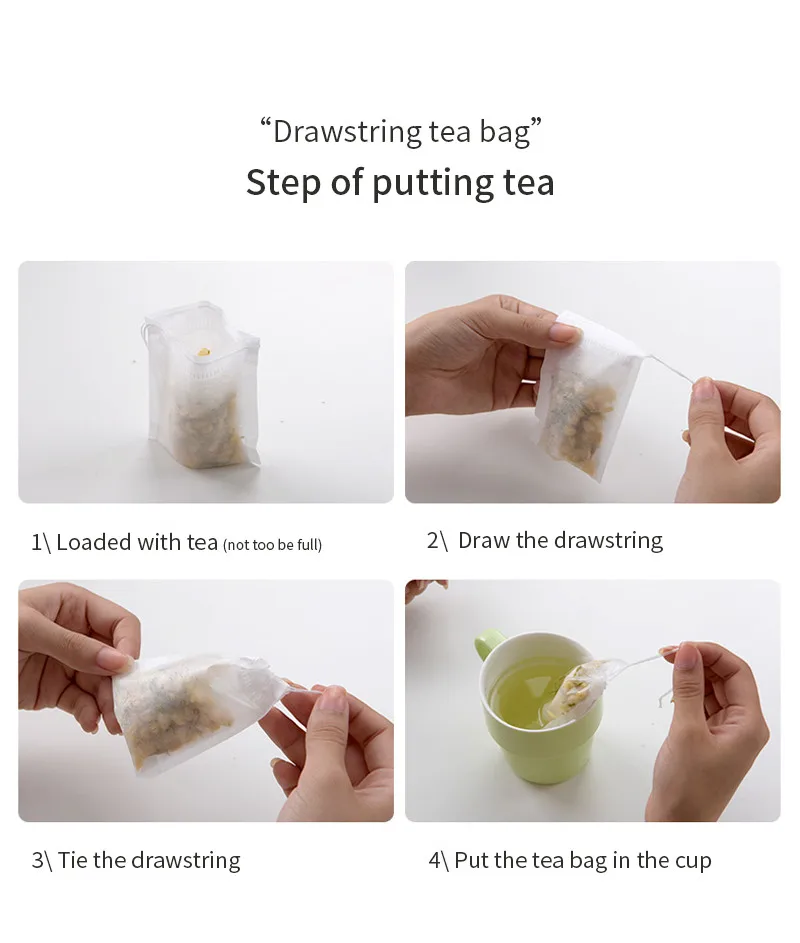 “Drawstring tea bag”
Step of putting tea

1\ Loaded with tea (not too be full)

2\ Draw the drawstring

3\ Tie the drawstring

4\ Put the tea bag in the cup