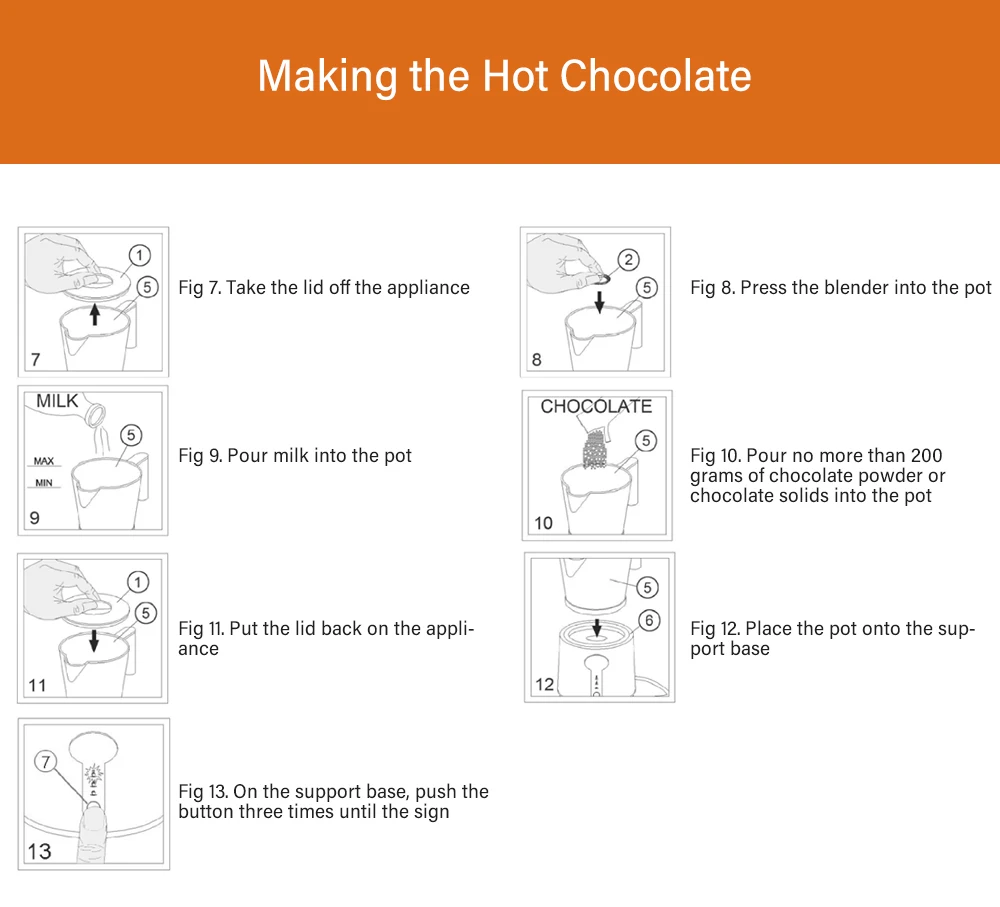 Making the Hot Chocolate

1
5
7

Fig 7. Take the lid off the appliance

2
5
8

Fig 8. Press the blender into the pot

MILK
5
MAX
MIN
9

Fig 9. Pour milk into the pot

CHOCOLATE
5
10

Fig 10. Pour no more than 200 grams of chocolate powder or chocolate solids into the pot

1
5
11

Fig 11. Put the lid back on the appliance

5
6
12

Fig 12. Place the pot onto the support base

7
13

Fig 13. On the support base, push the button three times until the sign