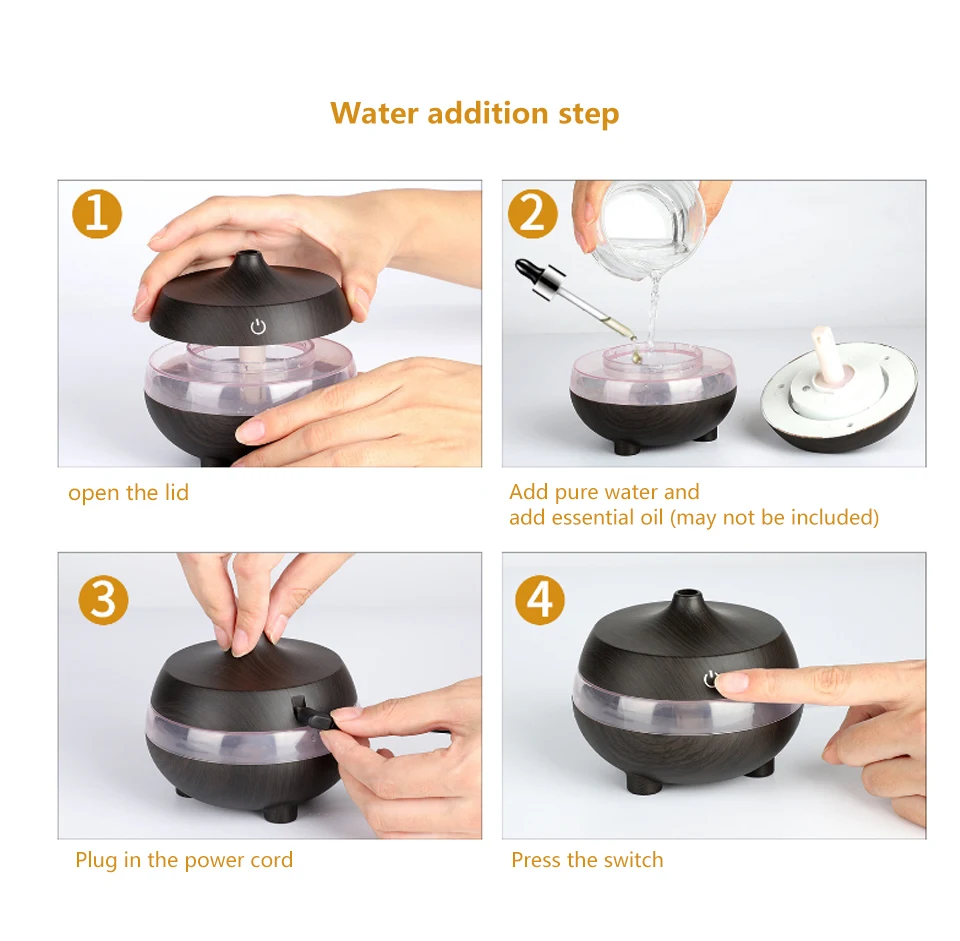 Water addition step

1

open the lid

2

Add pure water and
add essential oil (may not be included)

3

Plug in the power cord

4

Press the switch