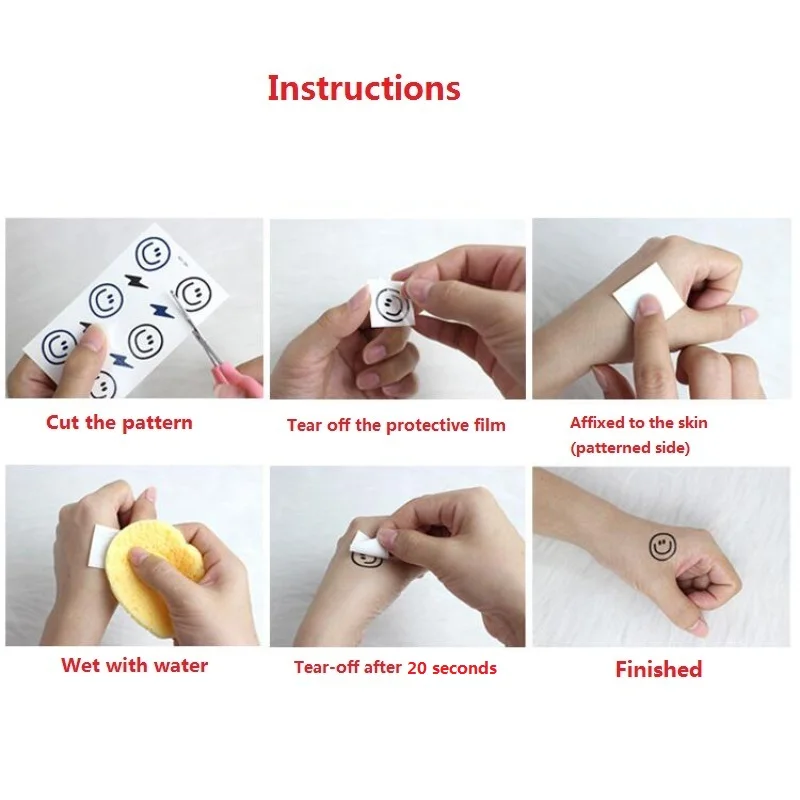 Instructions

Cut the pattern

Tear off the protective film

Affixed to the skin (patterned side)

Wet with water

Tear-off after 20 seconds

Finished