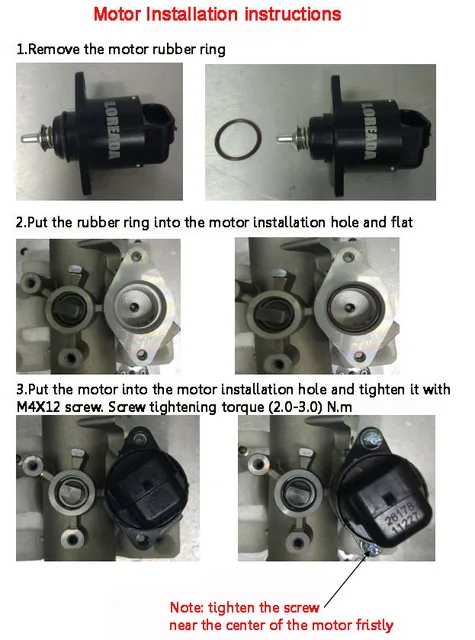 Motor Installation instructions

1.Remove the motor rubber ring

LOREADA

LOREADA

2.Put the rubber ring into the motor installation hole and flat

3.Put the motor into the motor installation hole and tighten it with M4X12 screw. Screw tightening torque (2.0-3.0) N.m

28178
11227

Note: tighten the screw near the center of the motor fristly