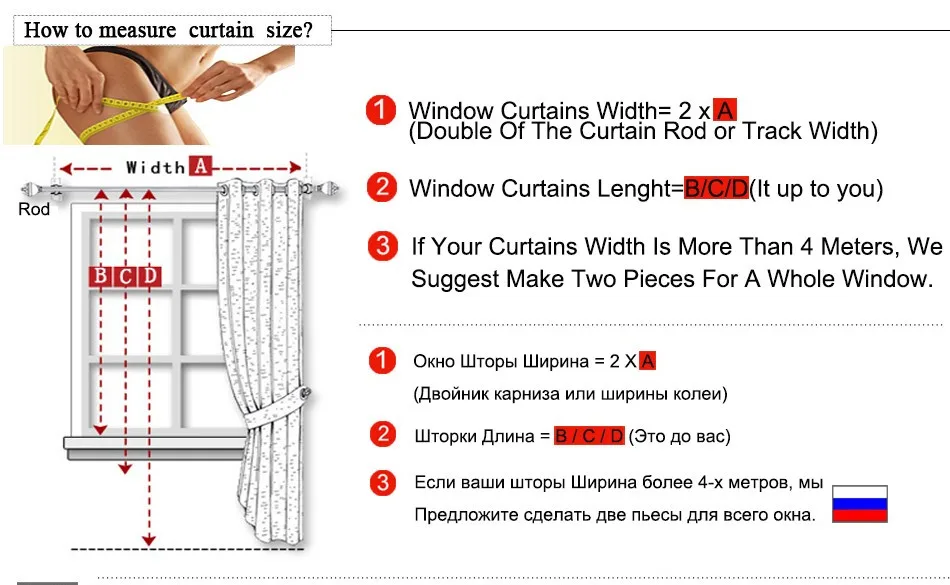 How to measure curtain size?

Width A

Rod

B C D

1 Window Curtains Width= 2 x A (Double Of The Curtain Rod or Track Width)

2 Window Curtains Lenght=B/C/D(It up to you)

3 If Your Curtains Width Is More Than 4 Meters, We Suggest Make Two Pieces For A Whole Window.

1 Окно Шторы Ширина = 2 X A (Двойник карниза или ширины колеи)

2 Шторки Длина = B / C / D (Это до вас)

3 Если ваши шторы Ширина более 4-х метров, мы Предложите сделать две пьесы для всего окна.