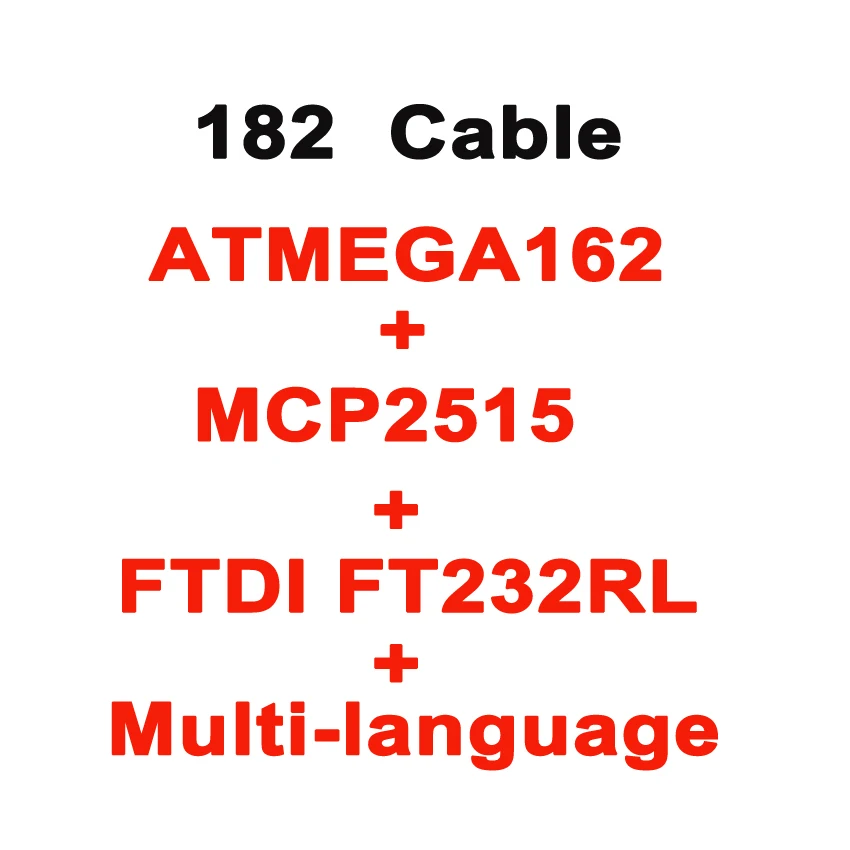 182 Cable

ATMEGA162
+
MCP2515
+
FTDI FT232RL
+
Multi-language