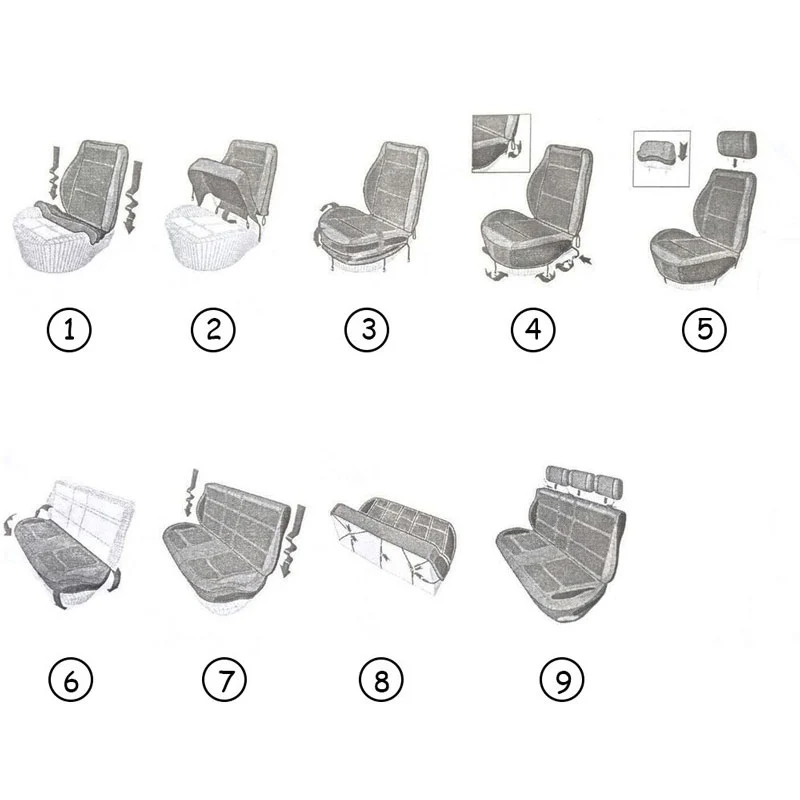 1

2

3

4

5

6

7

8

9