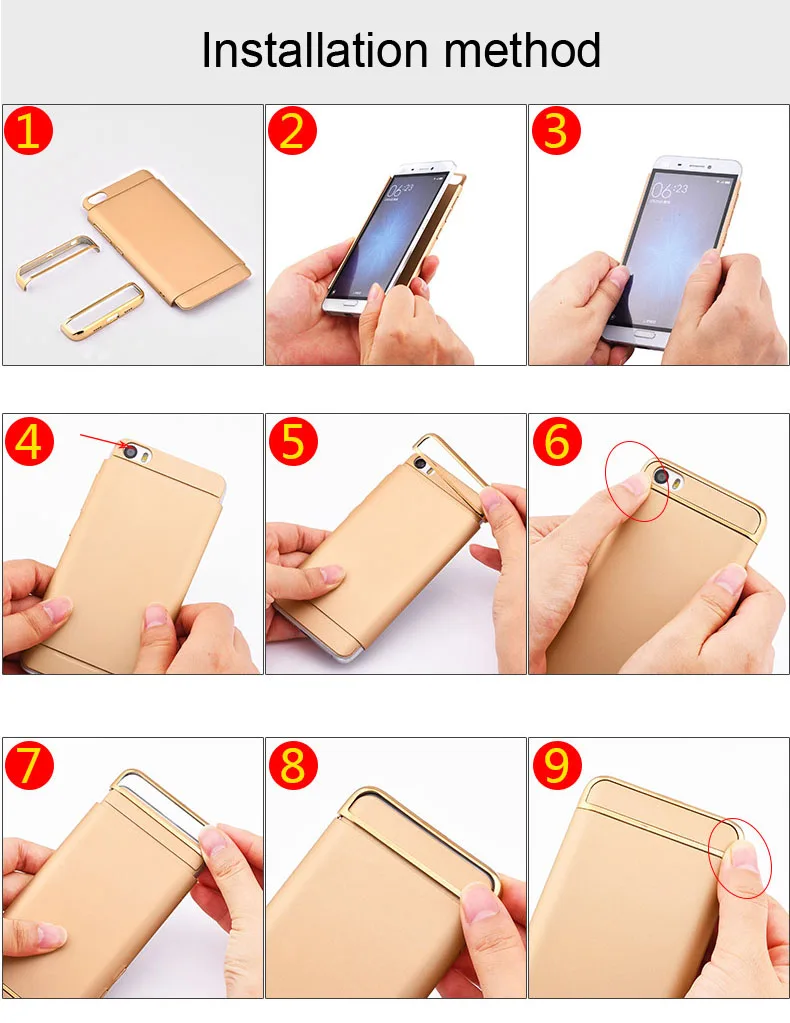 Installation method

1

2
06:23

3
06:23

4

5

6

7

8

9