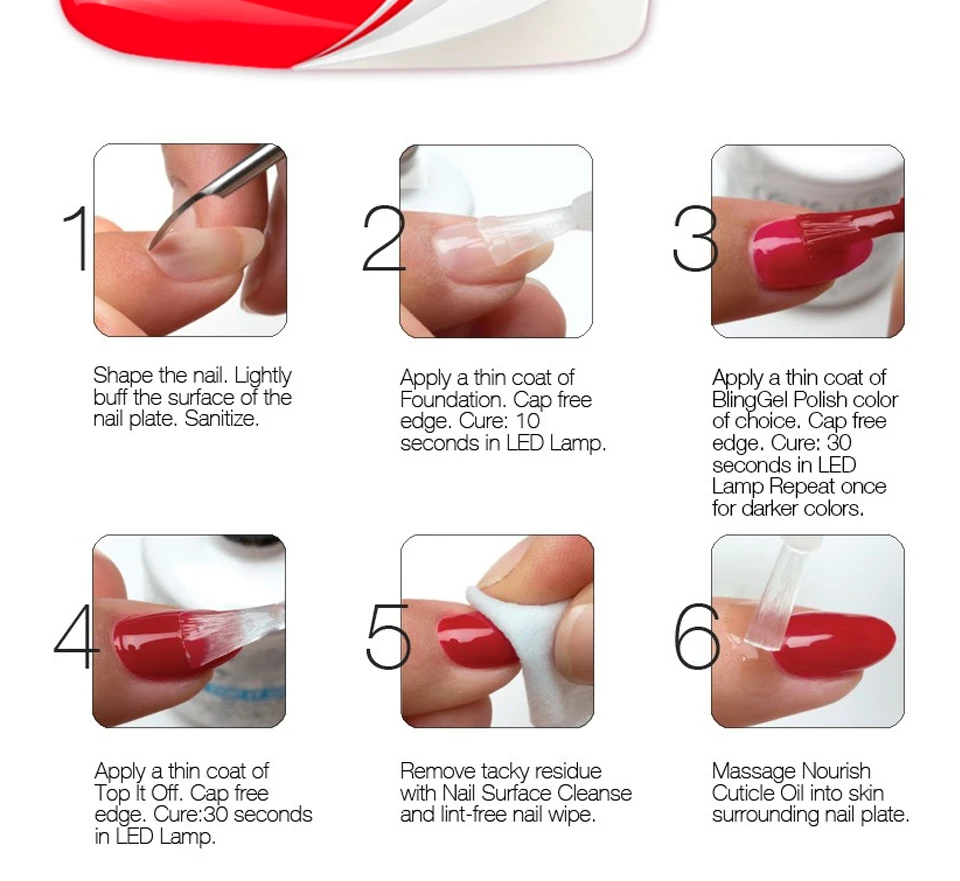 1

Shape the nail. Lightly buff the surface of the nail plate. Sanitize.

2

Apply a thin coat of Foundation. Cap free edge. Cure: 10 seconds in LED Lamp.

3

Apply a thin coat of BlingGel Polish color of choice. Cap free edge. Cure: 30 seconds in LED Lamp Repeat once for darker colors.

4

Apply a thin coat of Top It Off. Cap free edge. Cure:30 seconds in LED Lamp.

5

Remove tacky residue with Nail Surface Cleanse and lint-free nail wipe.

6

Massage Nourish Cuticle Oil into skin surrounding nail plate.