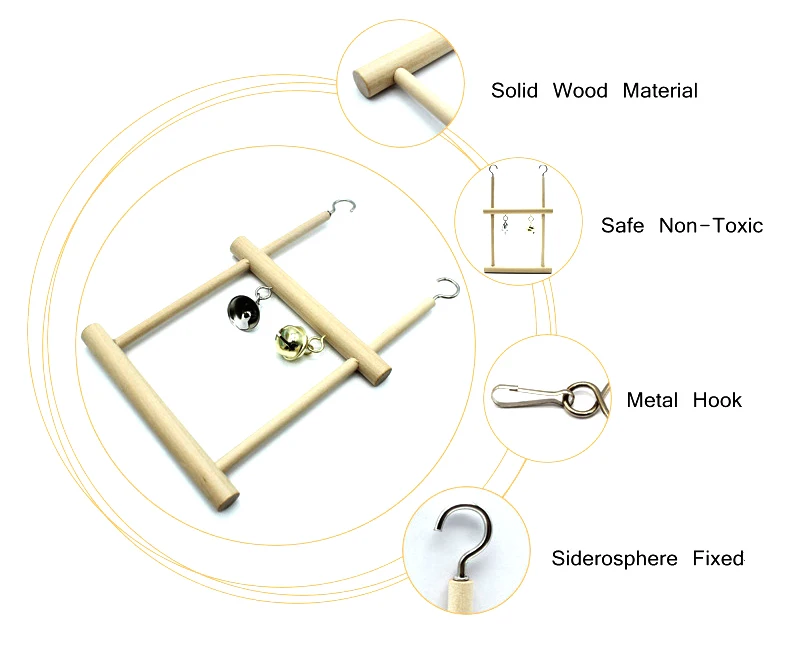 Solid Wood Material

Safe Non-Toxic

Metal Hook

Siderosphere Fixed