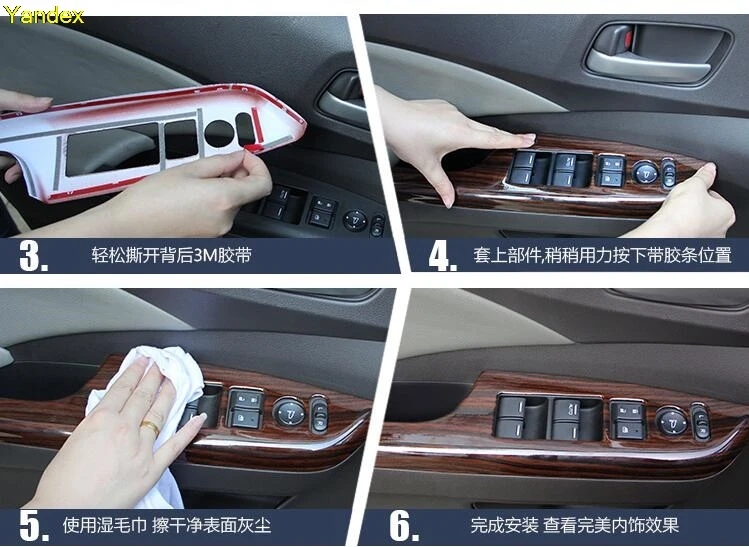 Yandex

3. 轻松撕开背后3M胶带

4. 套上部件,稍稍用力按下带胶条位置

5. 使用湿毛巾 擦干净表面灰尘

6. 完成安装 查看完美内饰效果