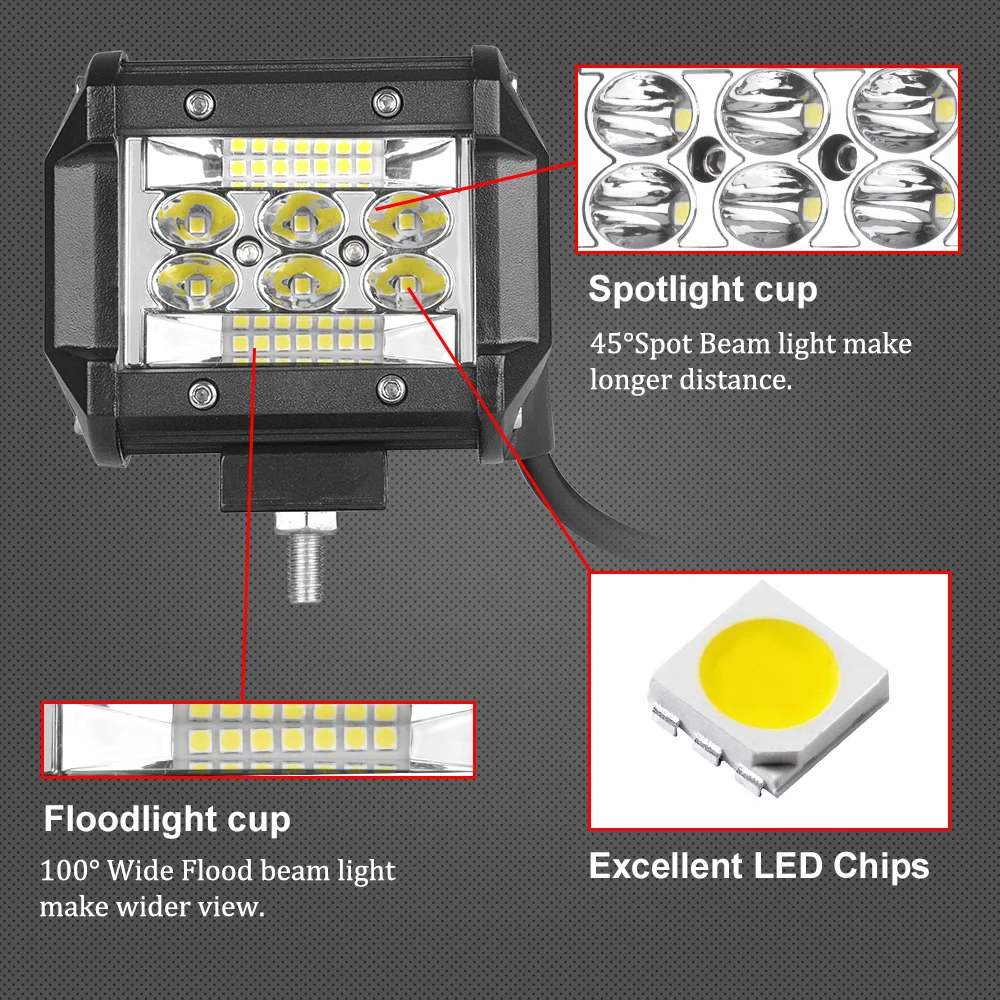 Spotlight cup

45°Spot Beam light make longer distance.

Floodlight cup

100° Wide Flood beam light make wider view.

Excellent LED Chips