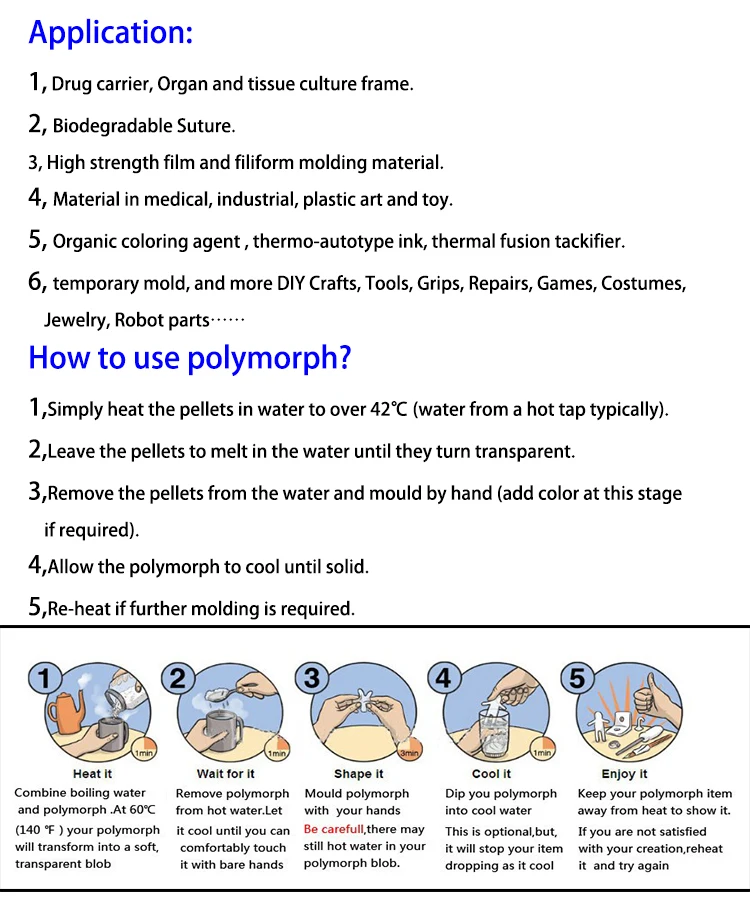 Application:

1, Drug carrier, Organ and tissue culture frame.

2, Biodegradable Suture.

3, High strength film and filiform molding material.

4, Material in medical, industrial, plastic art and toy.

5, Organic coloring agent , thermo-autotype ink, thermal fusion tackifier.

6, temporary mold, and more DIY Crafts, Tools, Grips, Repairs, Games, Costumes, Jewelry, Robot parts······

How to use polymorph?

1,Simply heat the pellets in water to over 42℃ (water from a hot tap typically).

2,Leave the pellets to melt in the water until they turn transparent.

3,Remove the pellets from the water and mould by hand (add color at this stage if required).

4,Allow the polymorph to cool until solid.

5,Re-heat if further molding is required.

1 1min
Heat it
Combine boiling water and polymorph .At 60℃ (140 ℉ ) your polymorph will transform into a soft, transparent blob

2 1min
Wait for it
Remove polymorph from hot water.Let it cool until you can comfortably touch it with bare hands

3 3min
Shape it
Mould polymorph with your hands Be carefull,there may still hot water in your polymorph blob.

4 1min
Cool it
Dip you polymorph into cool water This is optional,but, it will stop your item dropping as it cool

5
Enjoy it
Keep your polymorph item away from heat to show it. If you are not satisfied with your creation,reheat it and try again