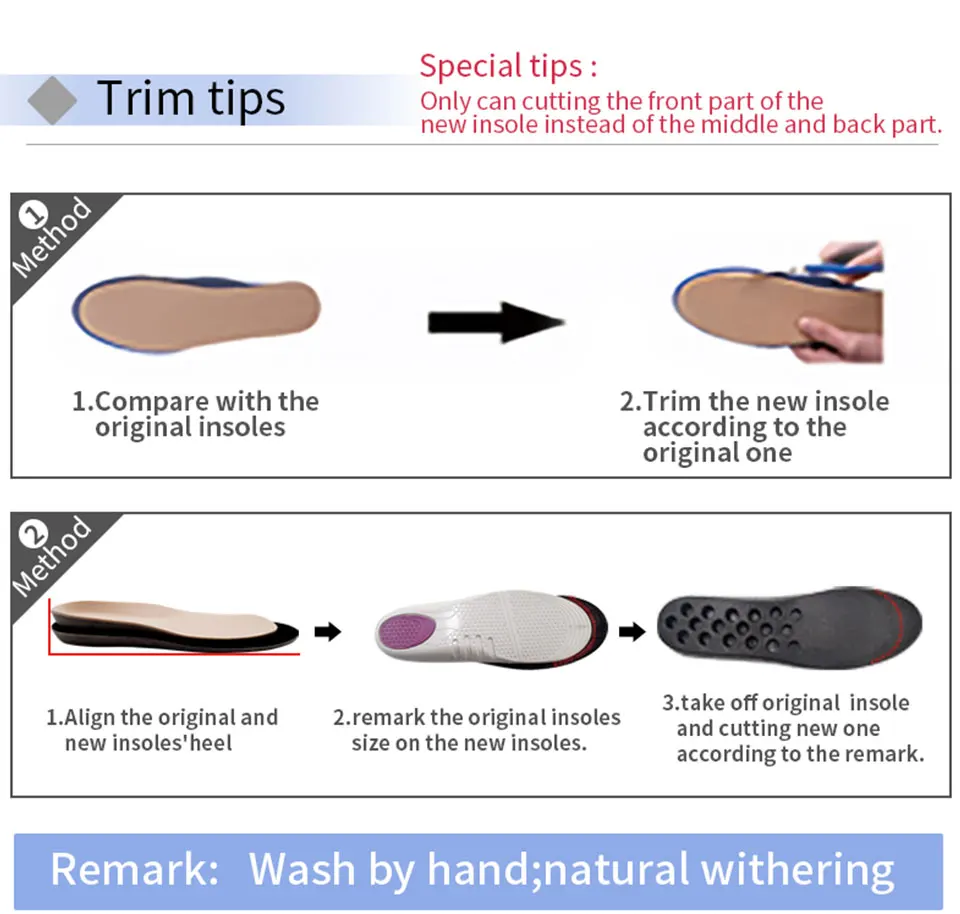 Trim tips

Special tips :
Only can cutting the front part of the new insole instead of the middle and back part.

1 Method

1.Compare with the original insoles

2.Trim the new insole according to the original one

2 Method

1.Align the original and new insoles'heel

2.remark the original insoles size on the new insoles.

3.take off original insole and cutting new one according to the remark.

Remark: Wash by hand;natural withering