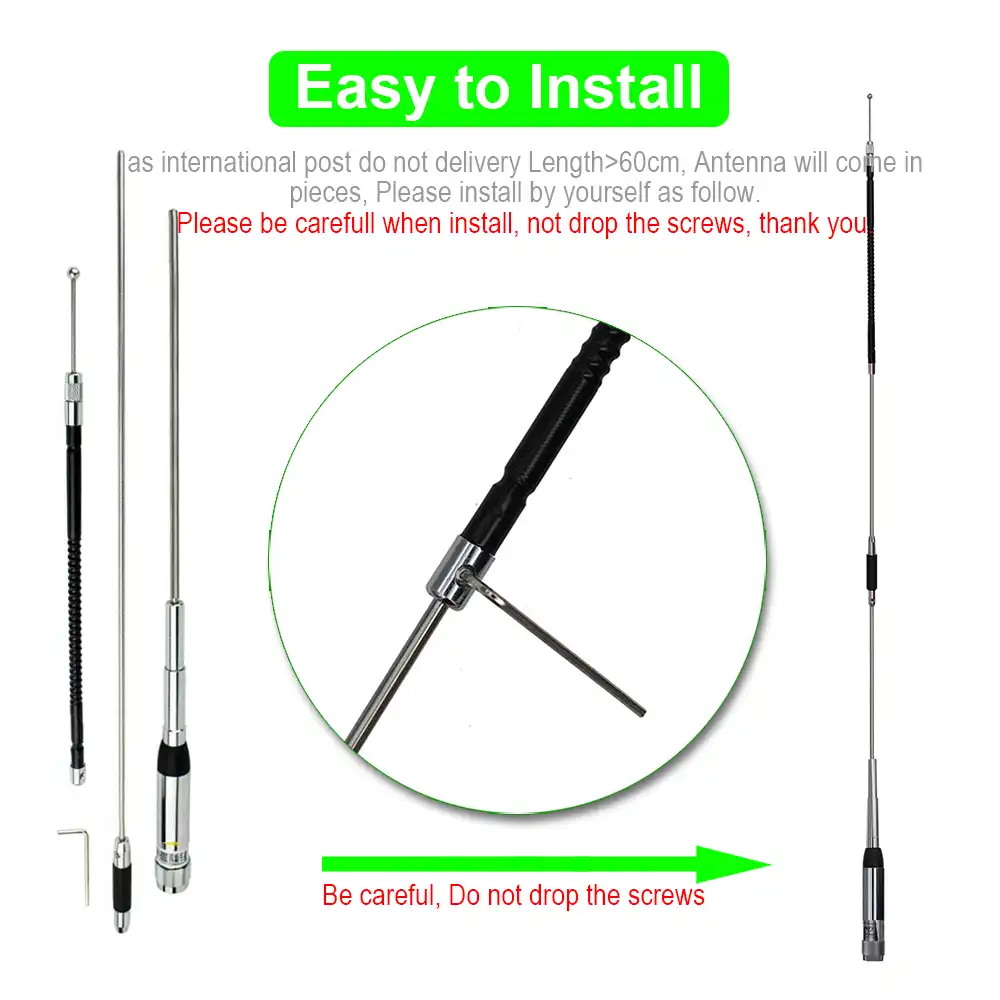 Easy to Install

as international post do not delivery Length>60cm, Antenna will come in pieces, Please install by yourself as follow.

Please be carefull when install, not drop the screws, thank you.

Be careful, Do not drop the screws