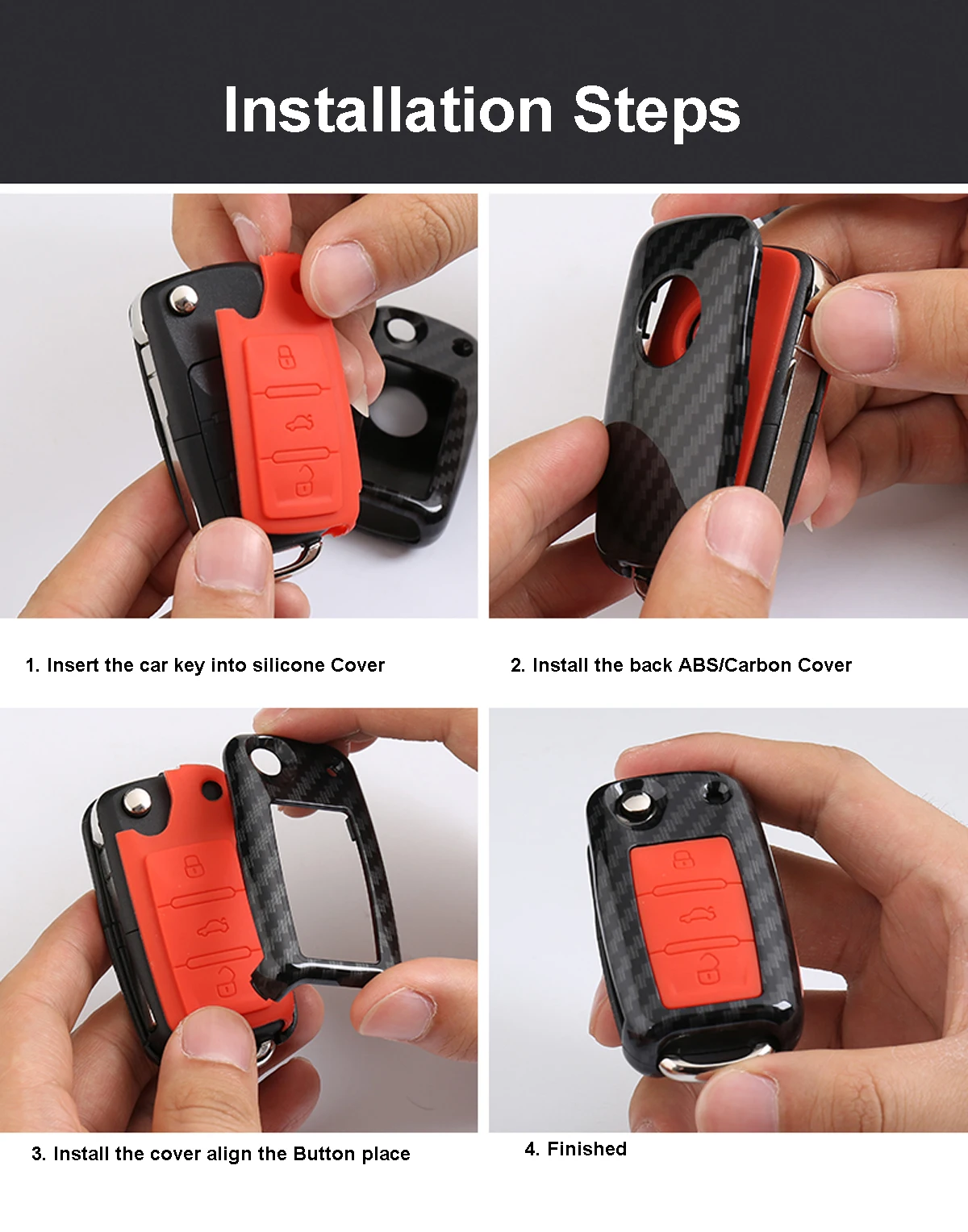 Installation Steps

1. Insert the car key into silicone Cover

2. Install the back ABS/Carbon Cover

3. Install the cover align the Button place

4. Finished