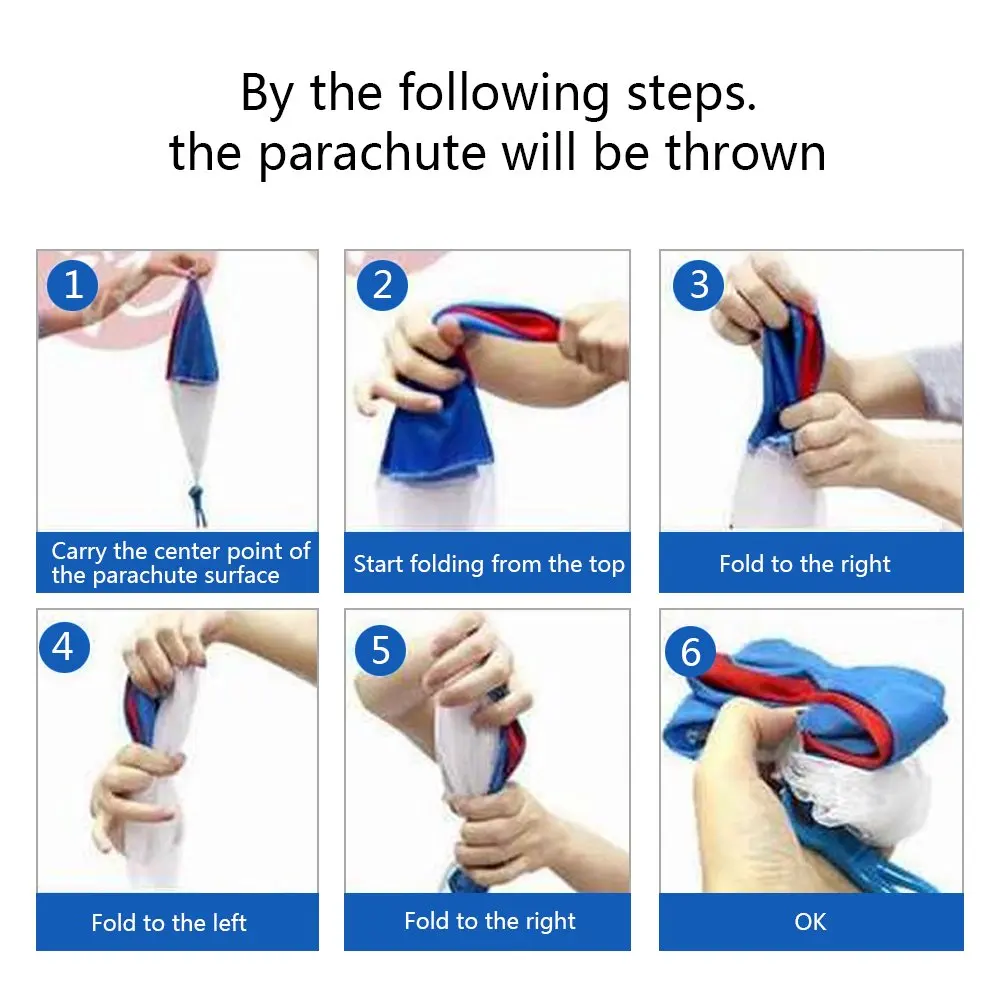 By the following steps.
the parachute will be thrown

1
Carry the center point of the parachute surface

2
Start folding from the top

3
Fold to the right

4
Fold to the left

5
Fold to the right

6
OK