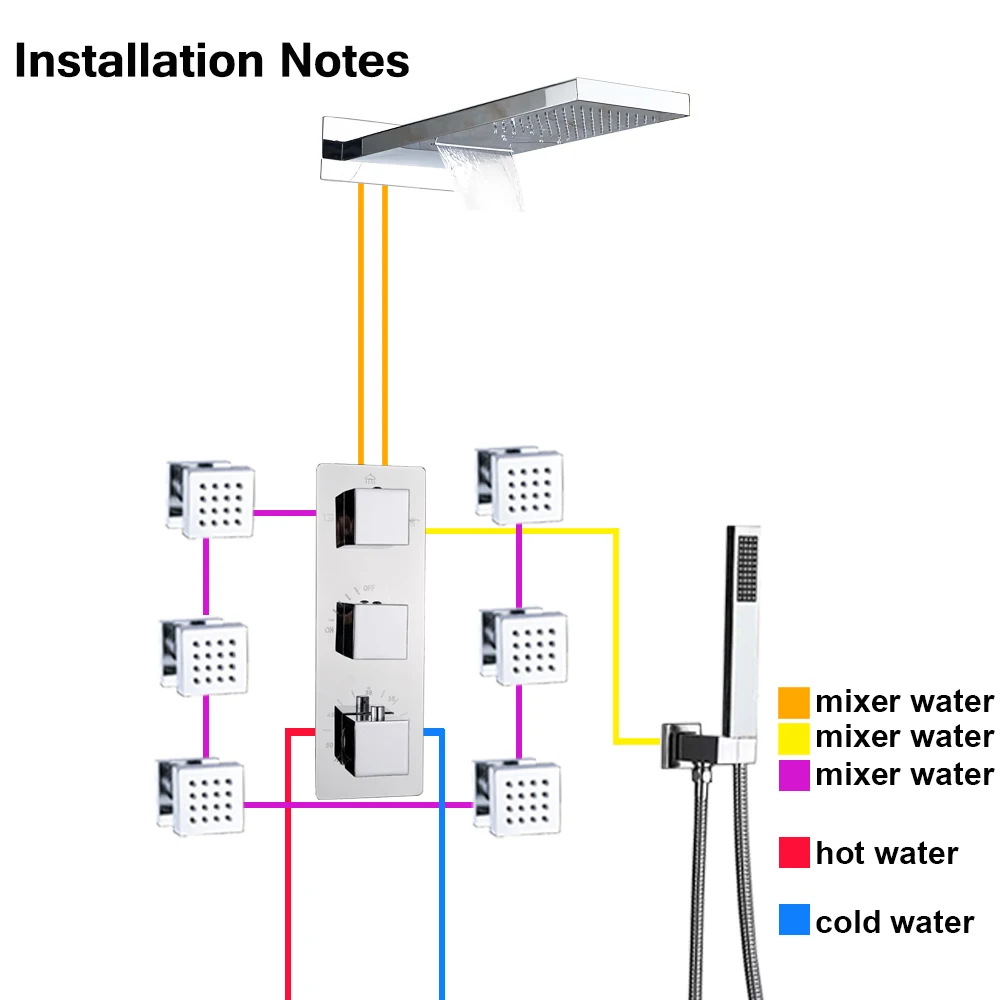 Installation Notes

OFF

ON

mixer water
mixer water
mixer water

hot water

cold water