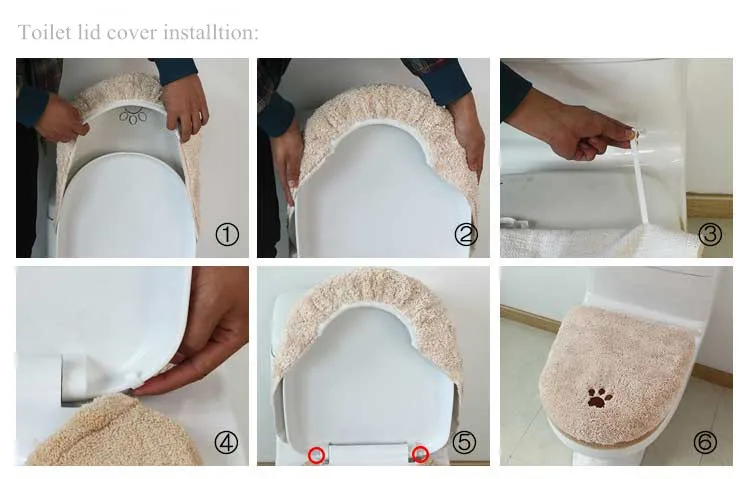 Toilet lid cover installtion:

①

②

③

④

⑤

⑥