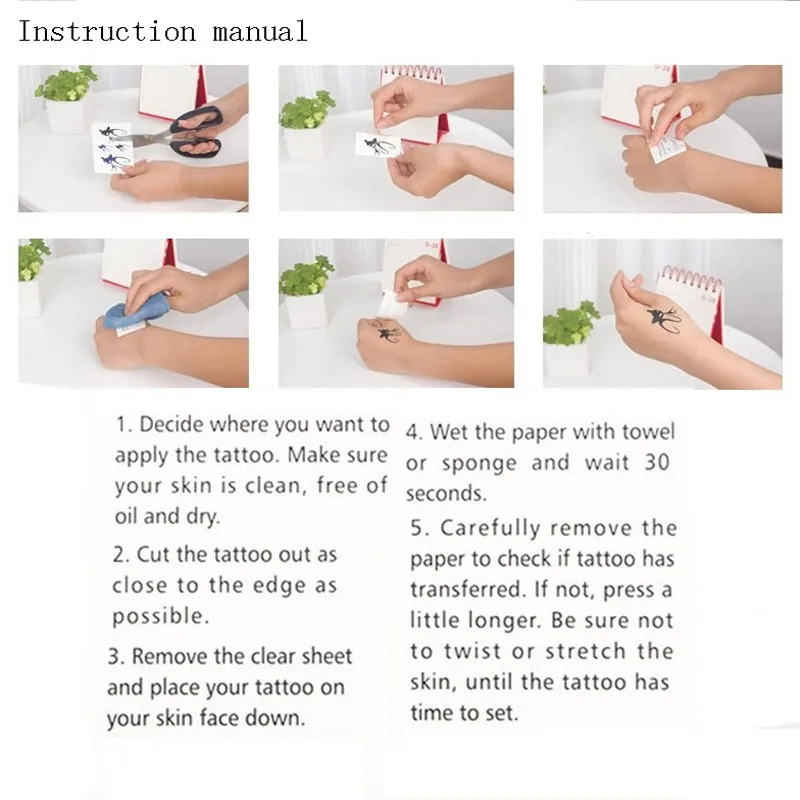 Instruction manual

1. Decide where you want to apply the tattoo. Make sure your skin is clean, free of oil and dry.

2. Cut the tattoo out as close to the edge as possible.

3. Remove the clear sheet and place your tattoo on your skin face down.

4. Wet the paper with towel or sponge and wait 30 seconds.

5. Carefully remove the paper to check if tattoo has transferred. If not, press a little longer. Be sure not to twist or stretch the skin, until the tattoo has time to set.