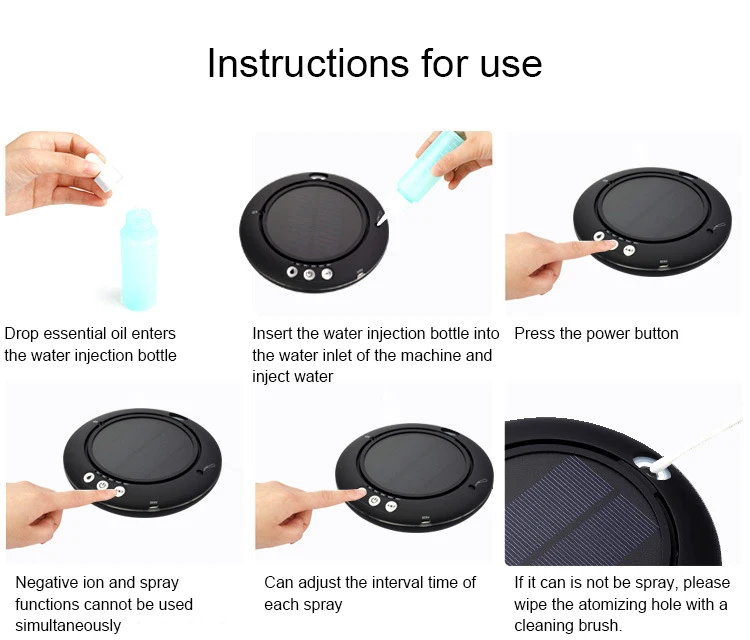 Instructions for use

Drop essential oil enters the water injection bottle

Insert the water injection bottle into the water inlet of the machine and inject water

Press the power button

Negative ion and spray functions cannot be used simultaneously

Can adjust the interval time of each spray

If it can is not be spray, please wipe the atomizing hole with a cleaning brush.