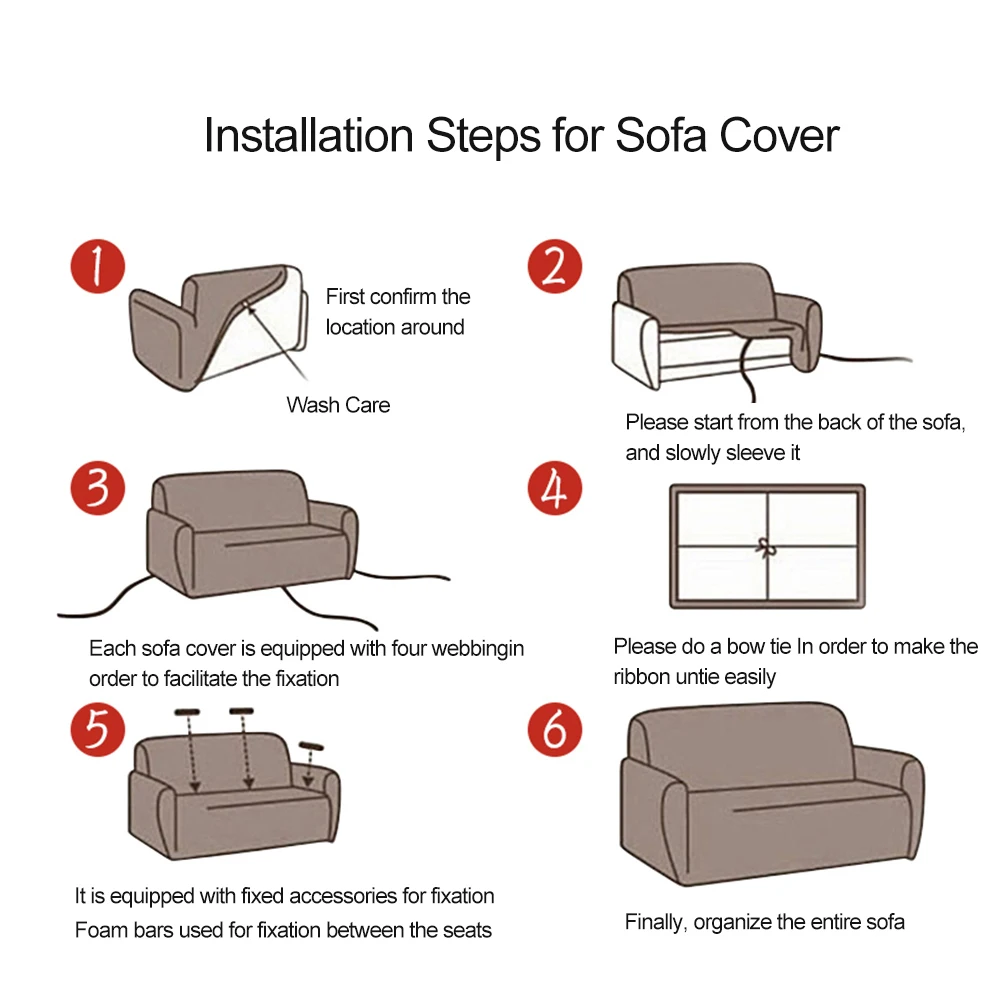 Installation Steps for Sofa Cover

1

First confirm the location around

Wash Care

2

Please start from the back of the sofa, and slowly sleeve it

3

Each sofa cover is equipped with four webbingin order to facilitate the fixation

4

Please do a bow tie In order to make the ribbon untie easily

5

It is equipped with fixed accessories for fixation
Foam bars used for fixation between the seats

6

Finally, organize the entire sofa