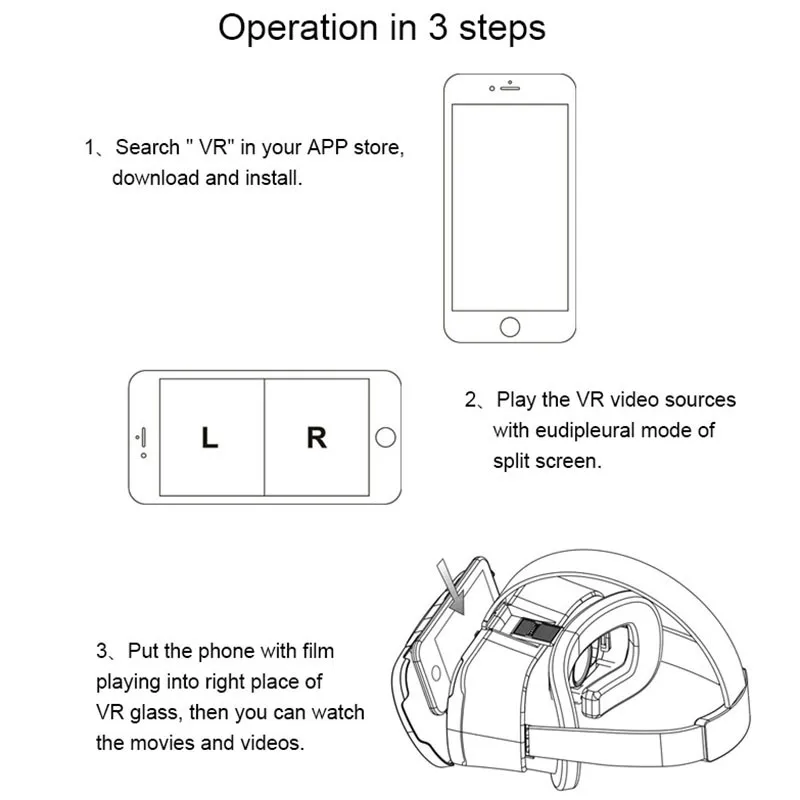 Operation in 3 steps

1、Search " VR" in your APP store, download and install.

L

R

2、Play the VR video sources with eudipleural mode of split screen.

3、Put the phone with film playing into right place of VR glass, then you can watch the movies and videos.