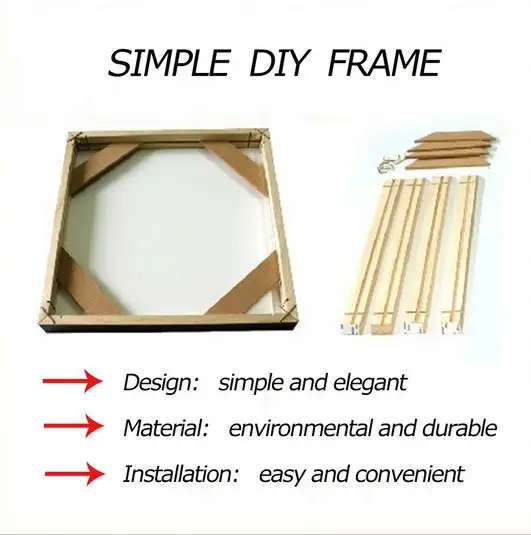 SIMPLE DIY FRAME

Design: simple and elegant

Material: environmental and durable

Installation: easy and convenient