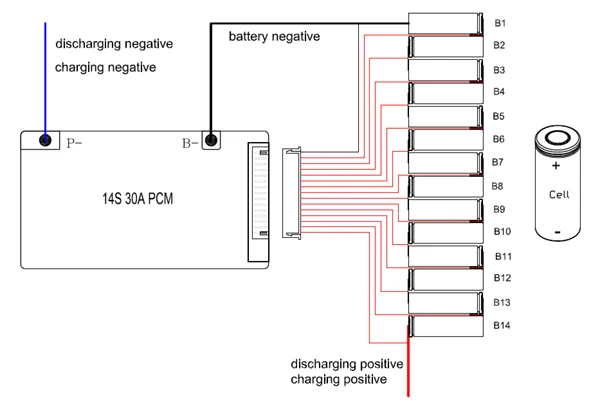 discharging negative
charging negative

battery negative

P-

B-

14S 30A PCM

B1
B2
B3
B4
B5
B6
B7
B8
B9
B10
B11
B12
B13
B14

+
Cell
-

discharging positive
charging positive