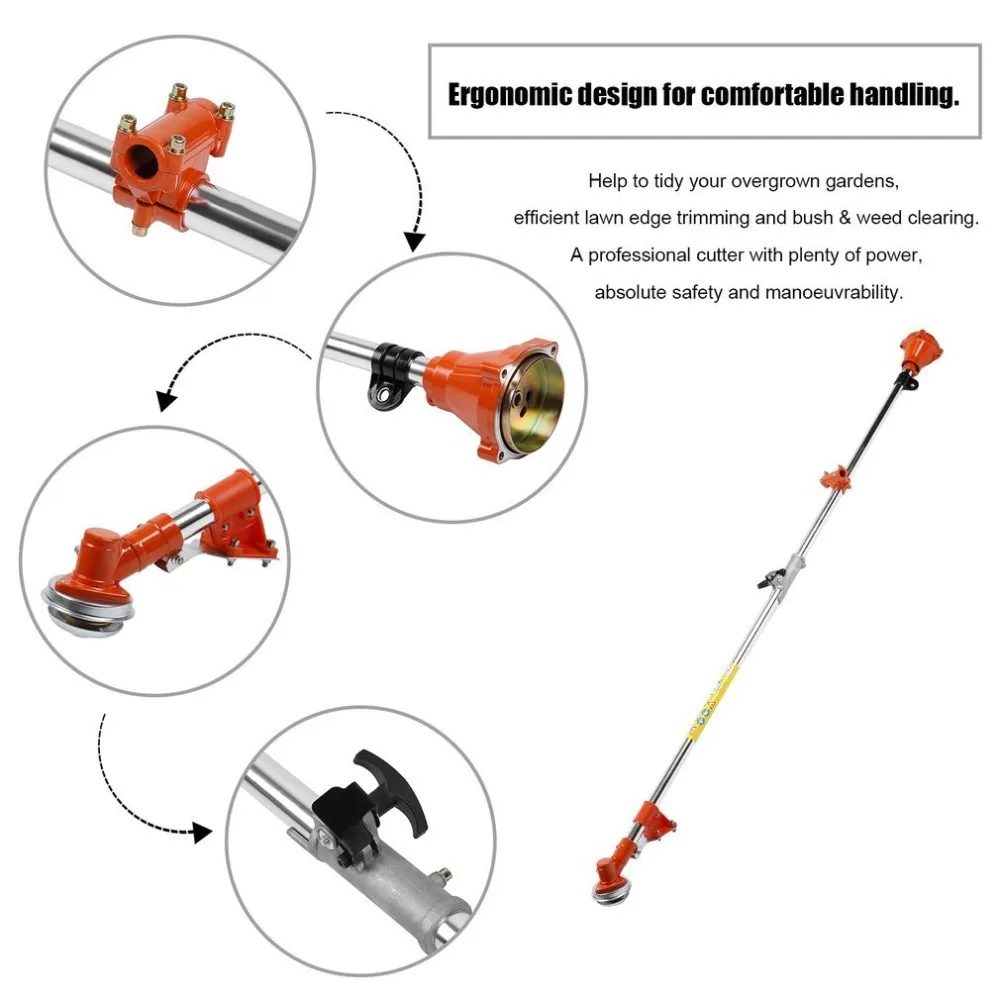 Ergonomic design for comfortable handling.

Help to tidy your overgrown gardens, efficient lawn edge trimming and bush & weed clearing. A professional cutter with plenty of power, absolute safety and manoeuvrability.