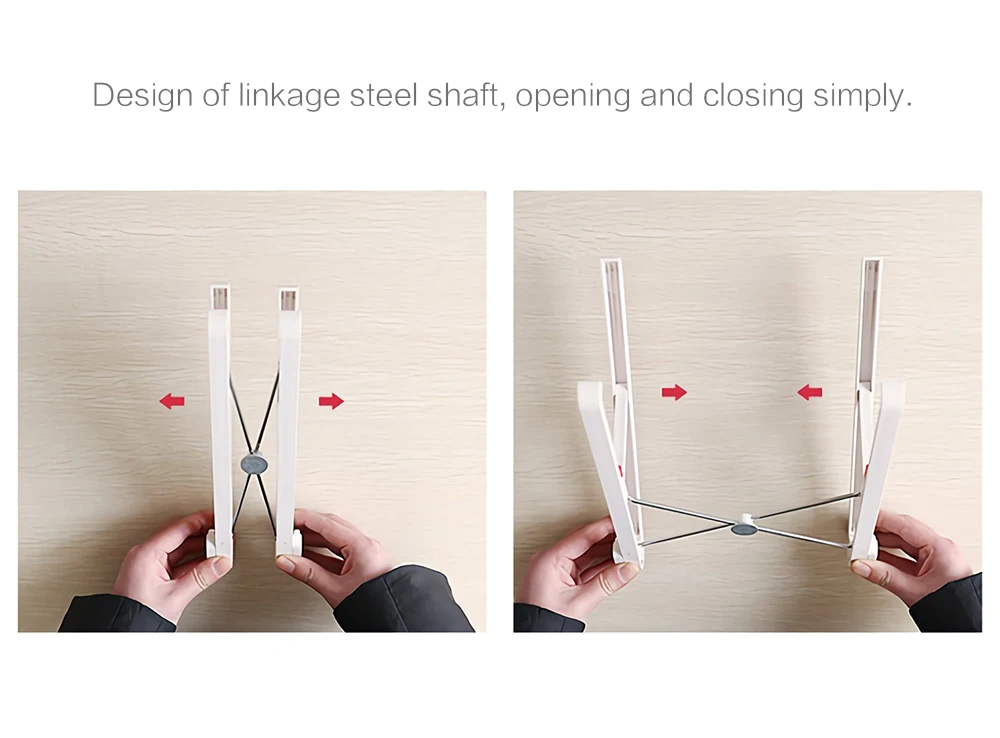 Design of linkage steel shaft, opening and closing simply.