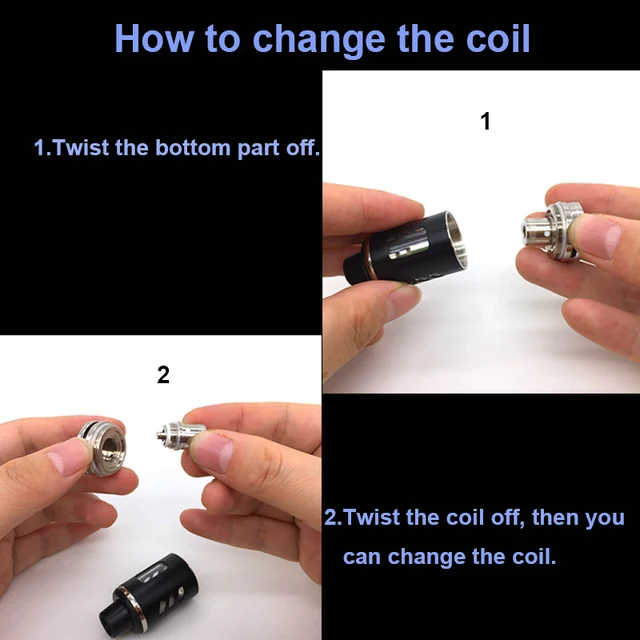 How to change the coil

1.Twist the bottom part off.

1

2

2.Twist the coil off, then you can change the coil.