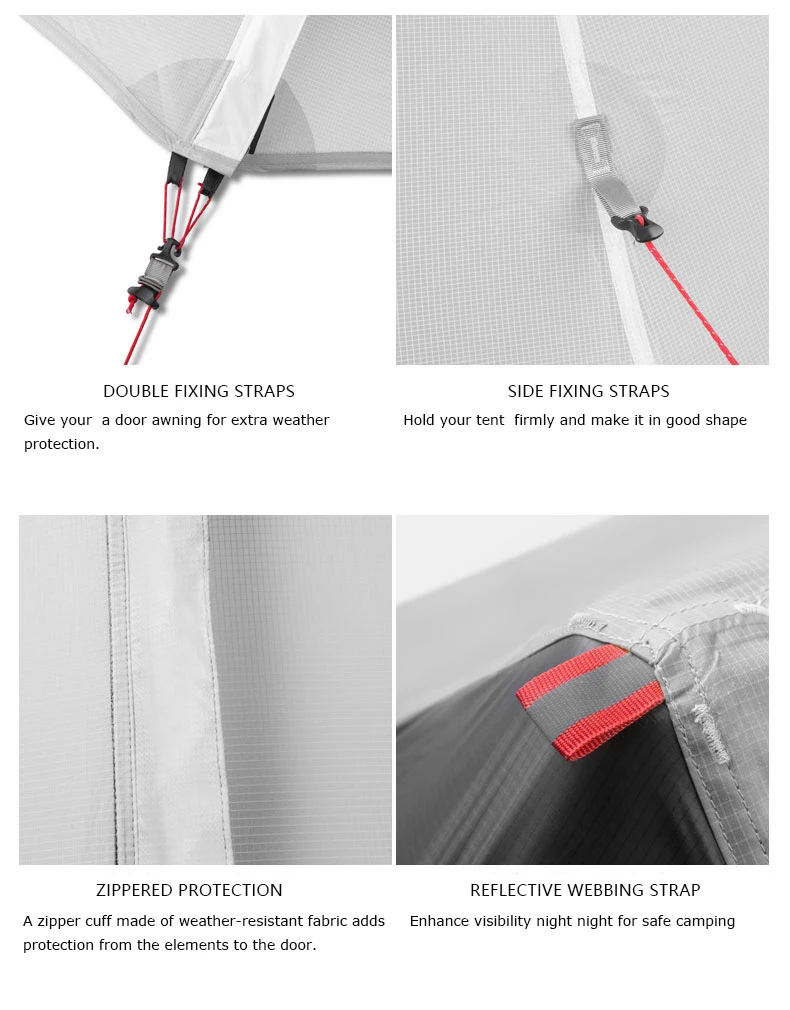 DOUBLE FIXING STRAPS

Give your a door awning for extra weather protection.

SIDE FIXING STRAPS

Hold your tent firmly and make it in good shape

ZIPPERED PROTECTION

A zipper cuff made of weather-resistant fabric adds protection from the elements to the door.

REFLECTIVE WEBBING STRAP

Enhance visibility night night for safe camping