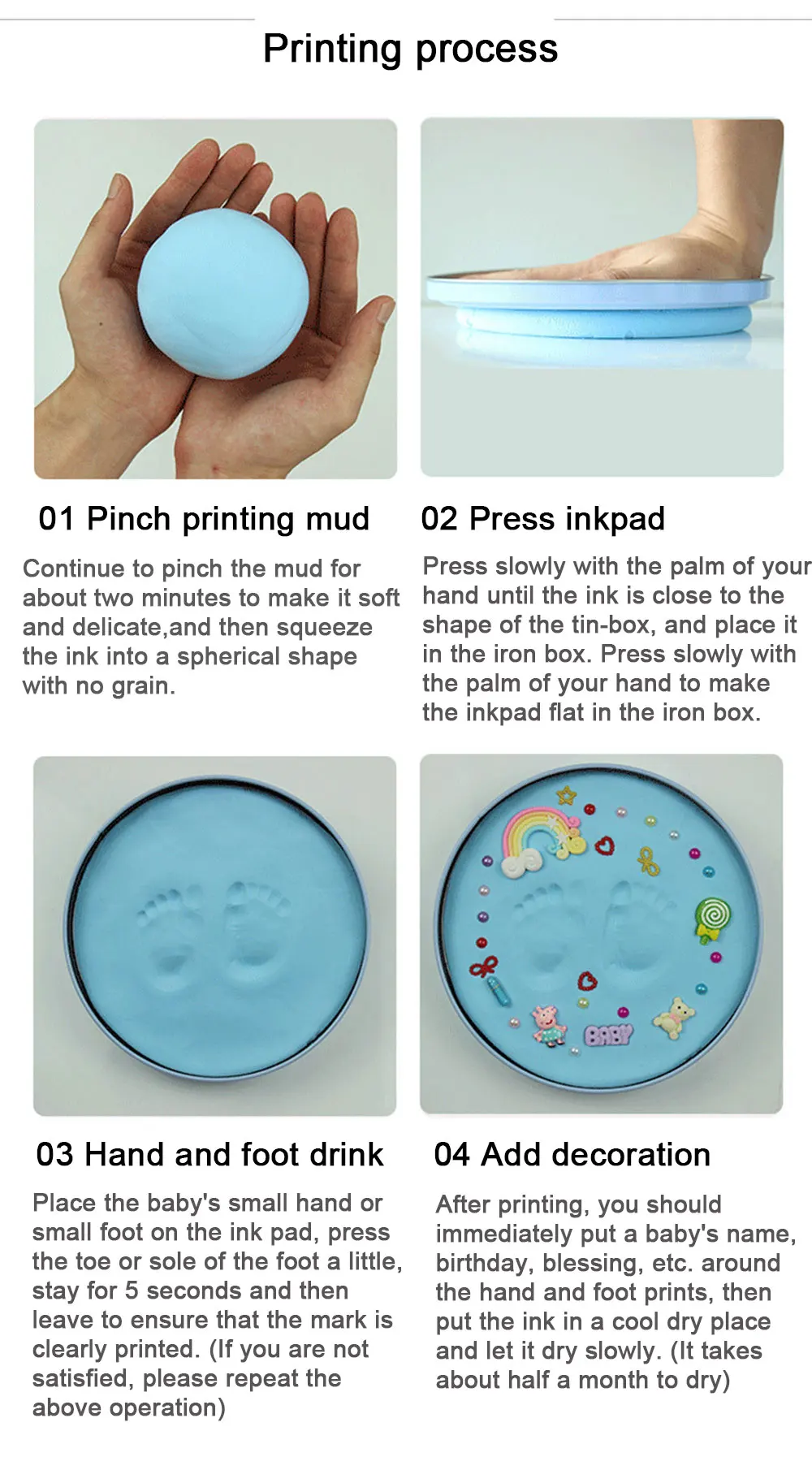 Printing process

01 Pinch printing mud

Continue to pinch the mud for about two minutes to make it soft and delicate,and then squeeze the ink into a spherical shape with no grain.

02 Press inkpad

Press slowly with the palm of your hand until the ink is close to the shape of the tin-box, and place it in the iron box. Press slowly with the palm of your hand to make the inkpad flat in the iron box.

BABY

03 Hand and foot drink

Place the baby's small hand or small foot on the ink pad, press the toe or sole of the foot a little, stay for 5 seconds and then leave to ensure that the mark is clearly printed. (If you are not satisfied, please repeat the above operation)

04 Add decoration

After printing, you should immediately put a baby's name, birthday, blessing, etc. around the hand and foot prints, then put the ink in a cool dry place and let it dry slowly. (It takes about half a month to dry)