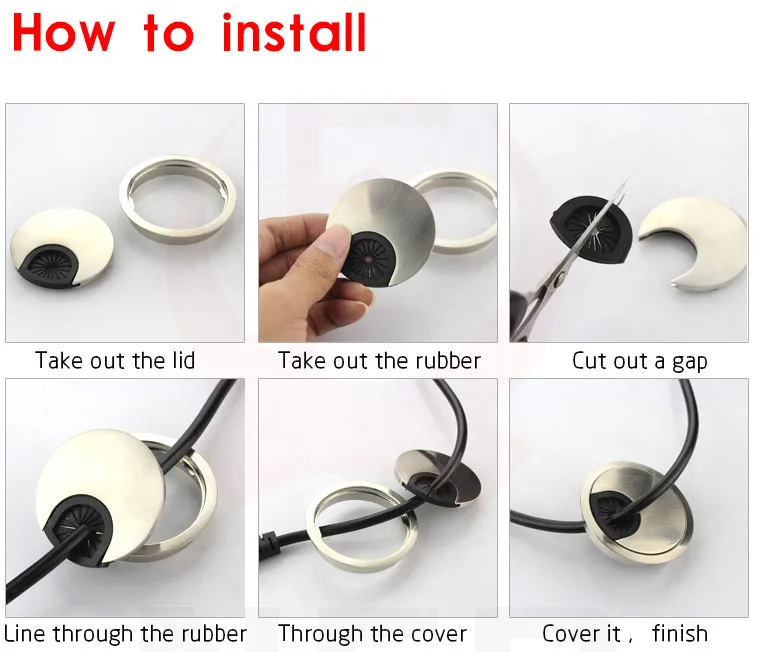 How to install

Take out the lid

Take out the rubber

Cut out a gap

Line through the rubber

Through the cover

Cover it , finish